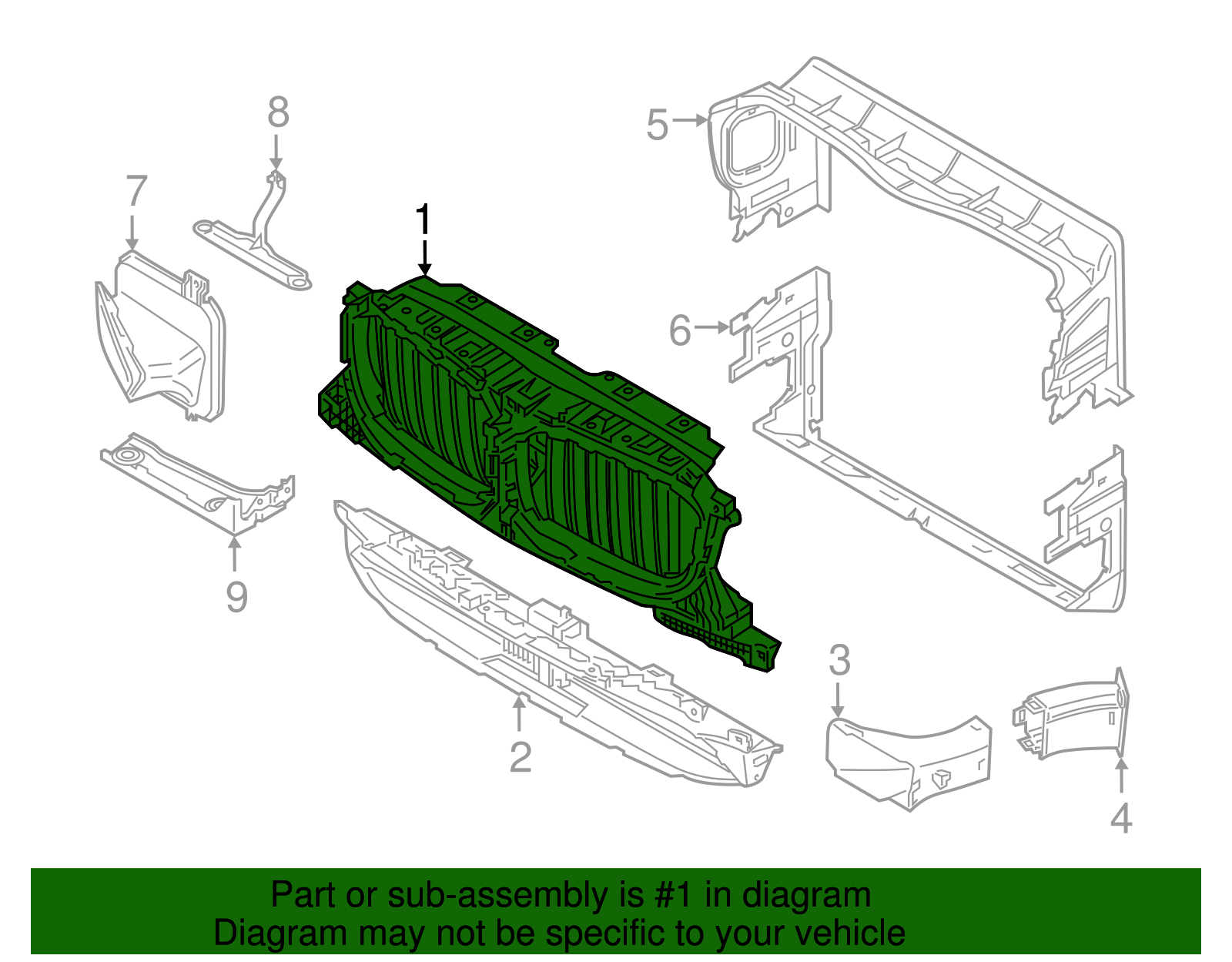 8
5
7
1
6
9
3
2
4

Part or sub-assembly is #1 in diagram
Diagram may not be specific to your vehicle