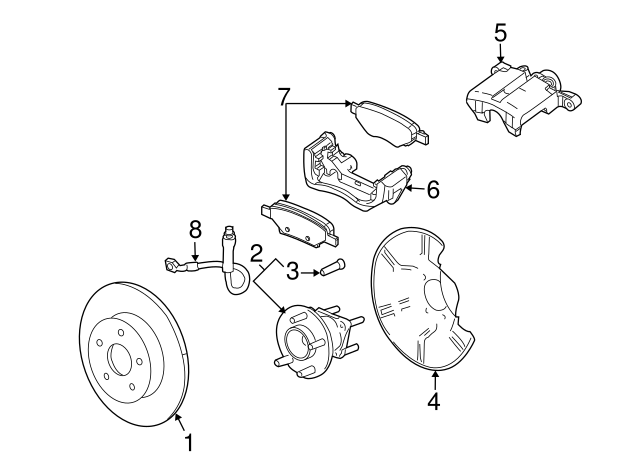 5
7
6
8
2
3
4
1