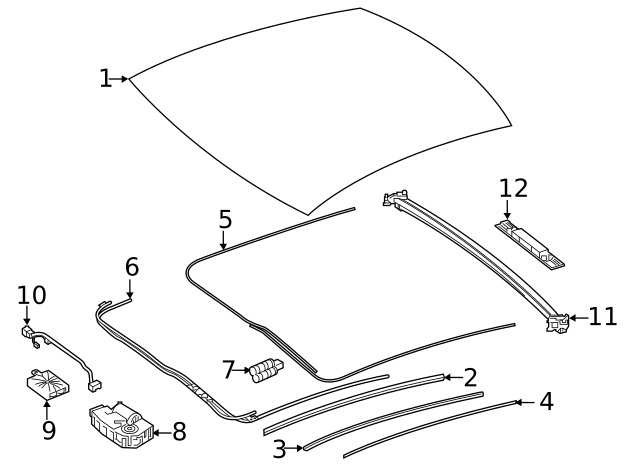 1
12
5
6
10
11
7
2
4
9
8
3