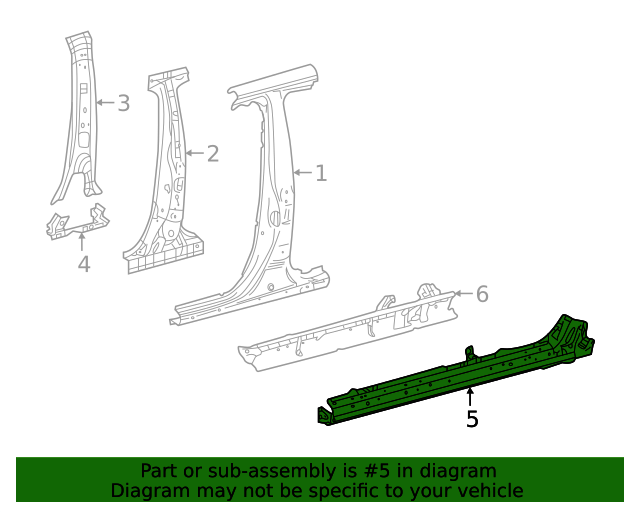 3
2
1
4
6
5
Part or sub-assembly is #5 in diagram
Diagram may not be specific to your vehicle