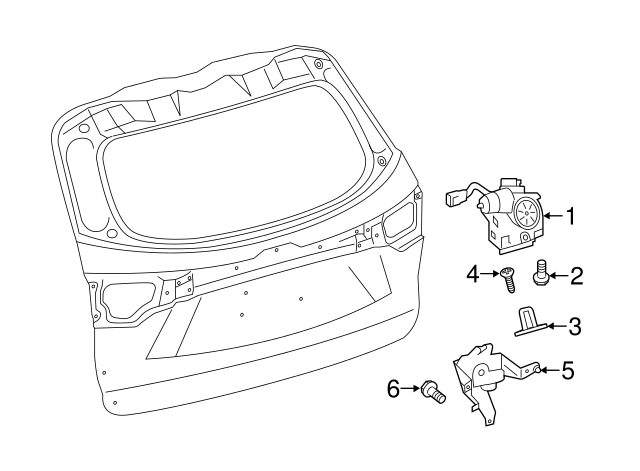 1
4
2
3
5
6