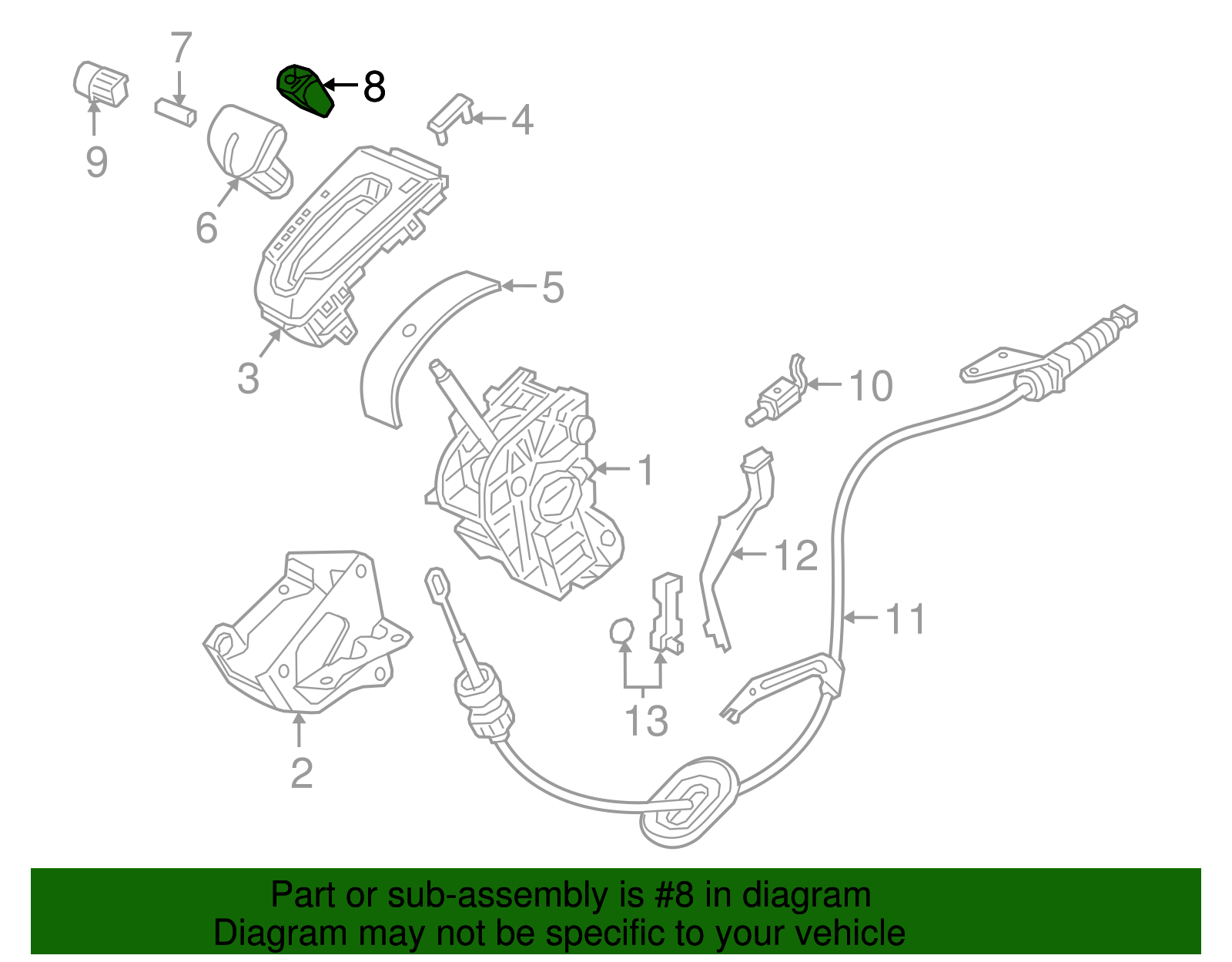 7
8
9
4
6
5
3
10
1
12
11
13
2

Part or sub-assembly is #8 in diagram
Diagram may not be specific to your vehicle