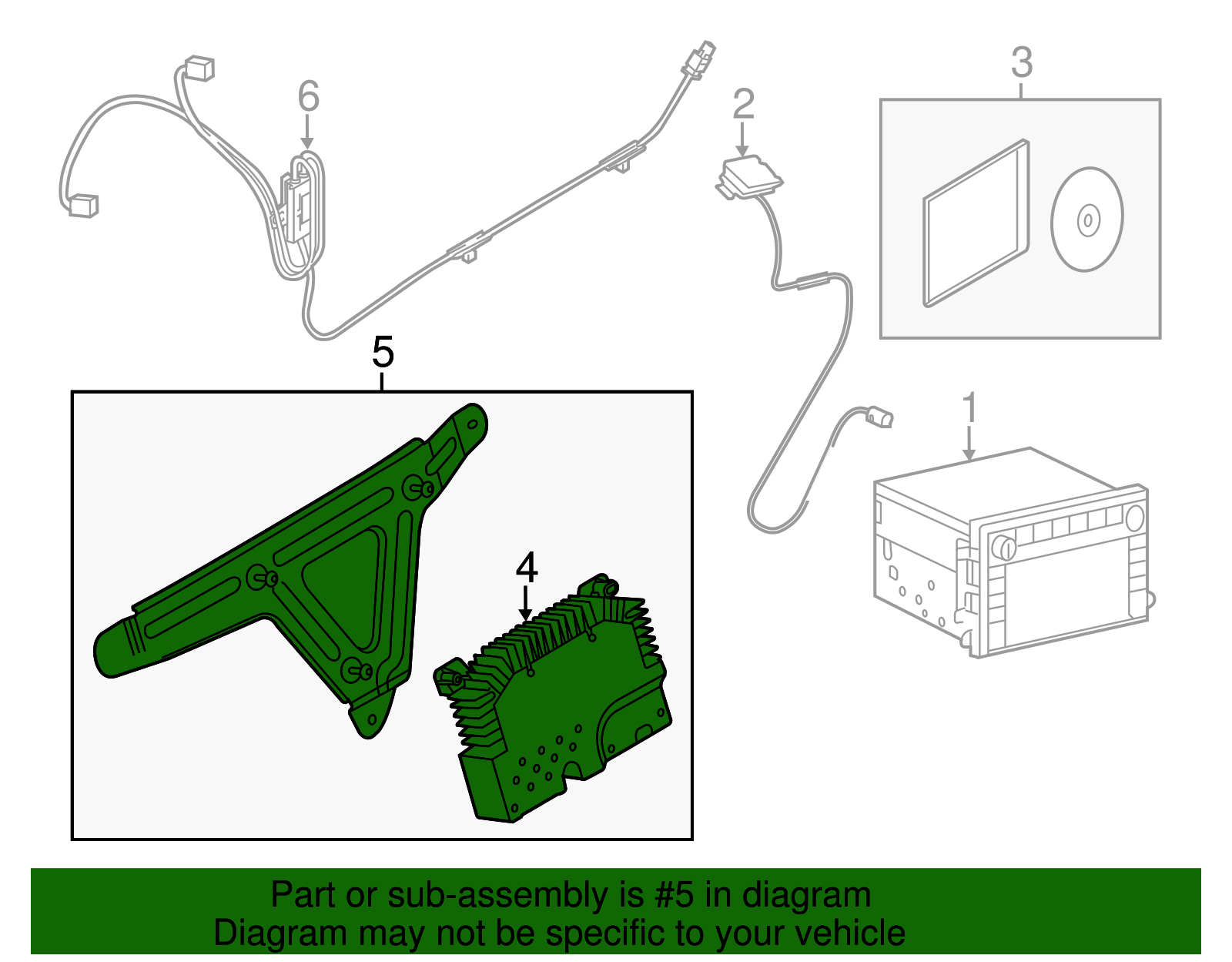 6
2
3
5
1
4

Part or sub-assembly is #5 in diagram
Diagram may not be specific to your vehicle