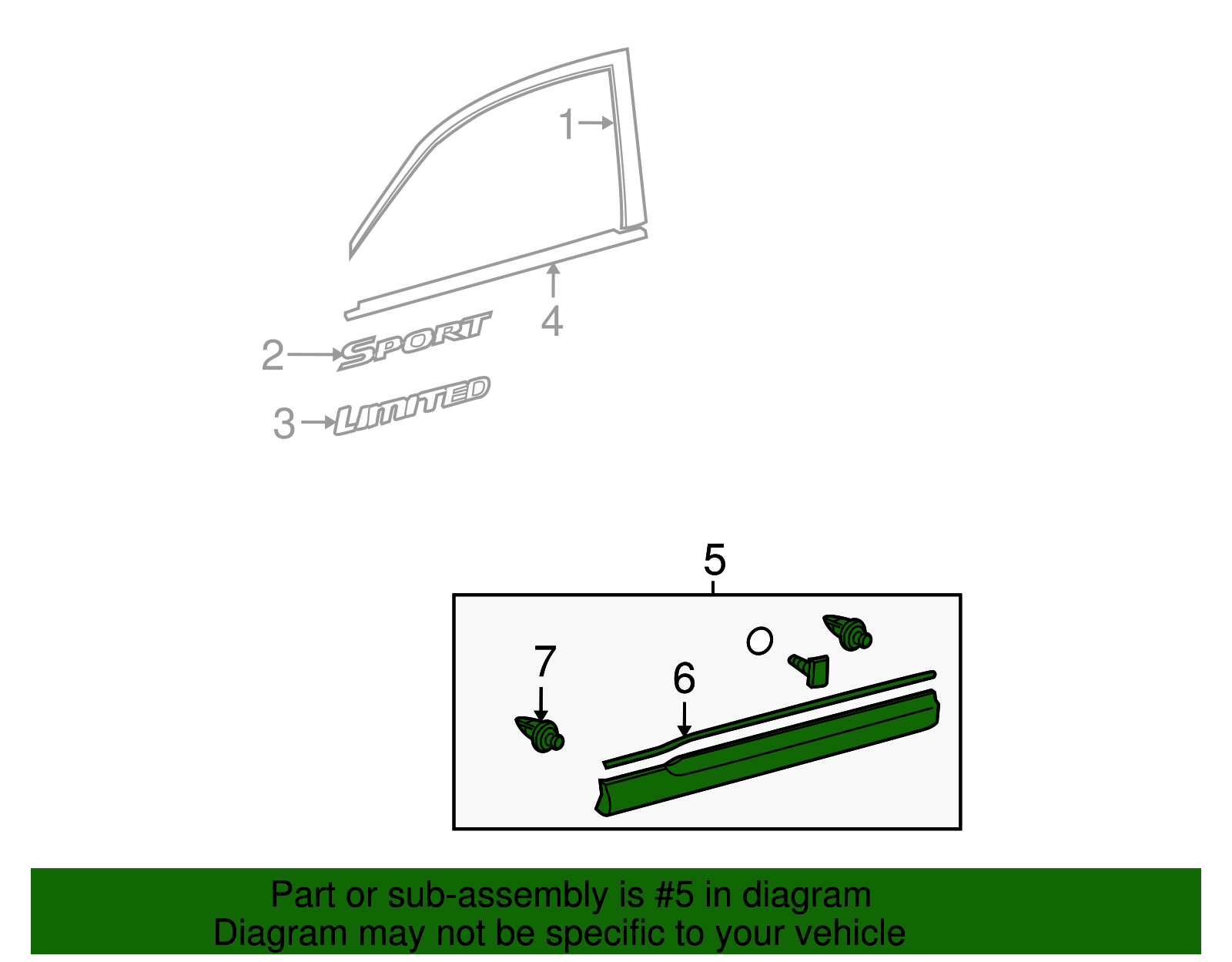 1
4
2
SPORT
3
LIMITED
5
7
6

Part or sub-assembly is #5 in diagram
Diagram may not be specific to your vehicle