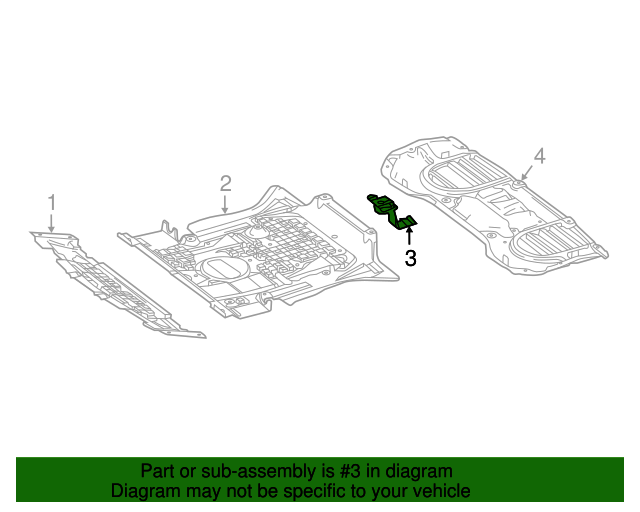 1
2
3
4

Part or sub-assembly is #3 in diagram
Diagram may not be specific to your vehicle