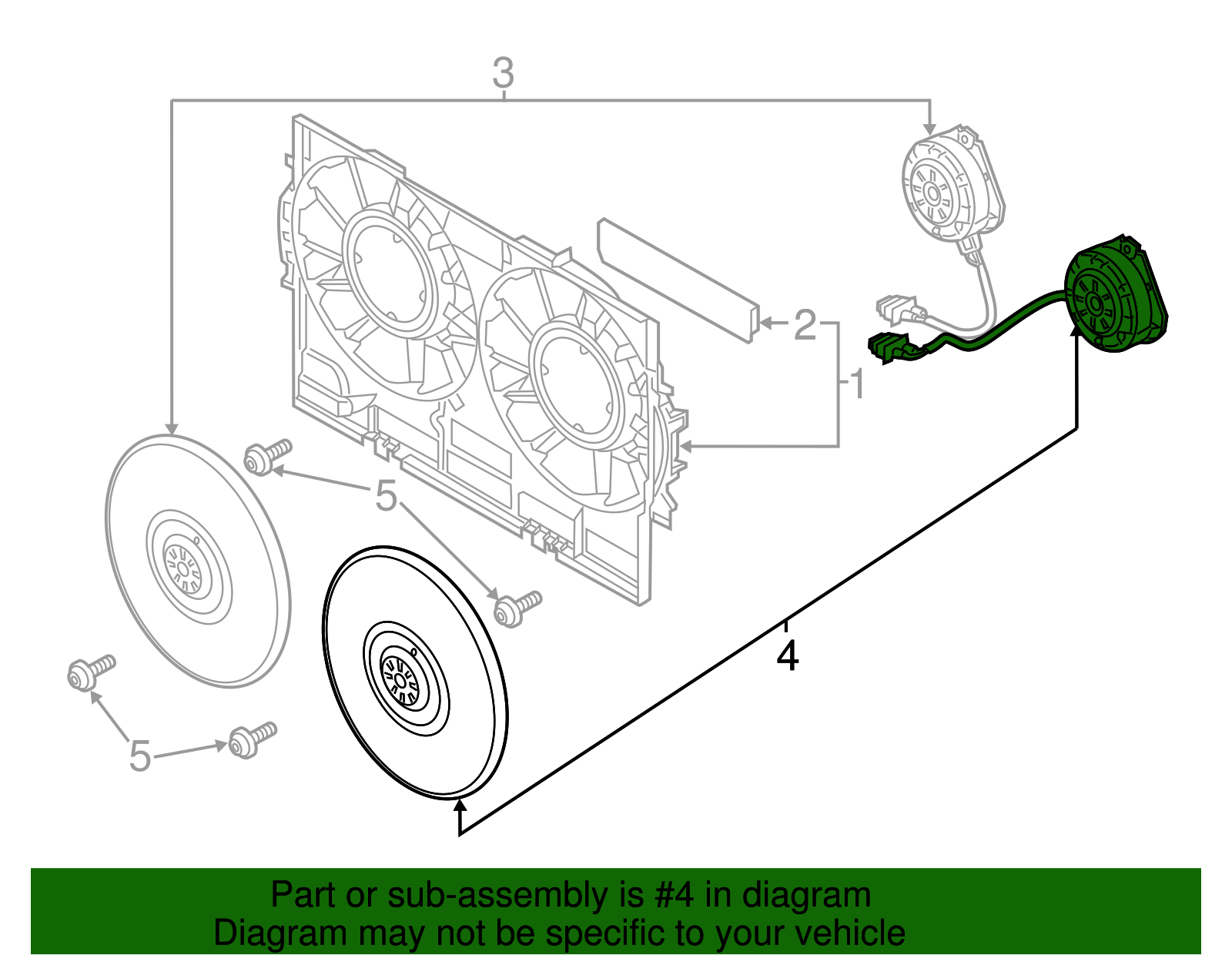 3
2
1
5
4
5

Part or sub-assembly is #4 in diagram
Diagram may not be specific to your vehicle