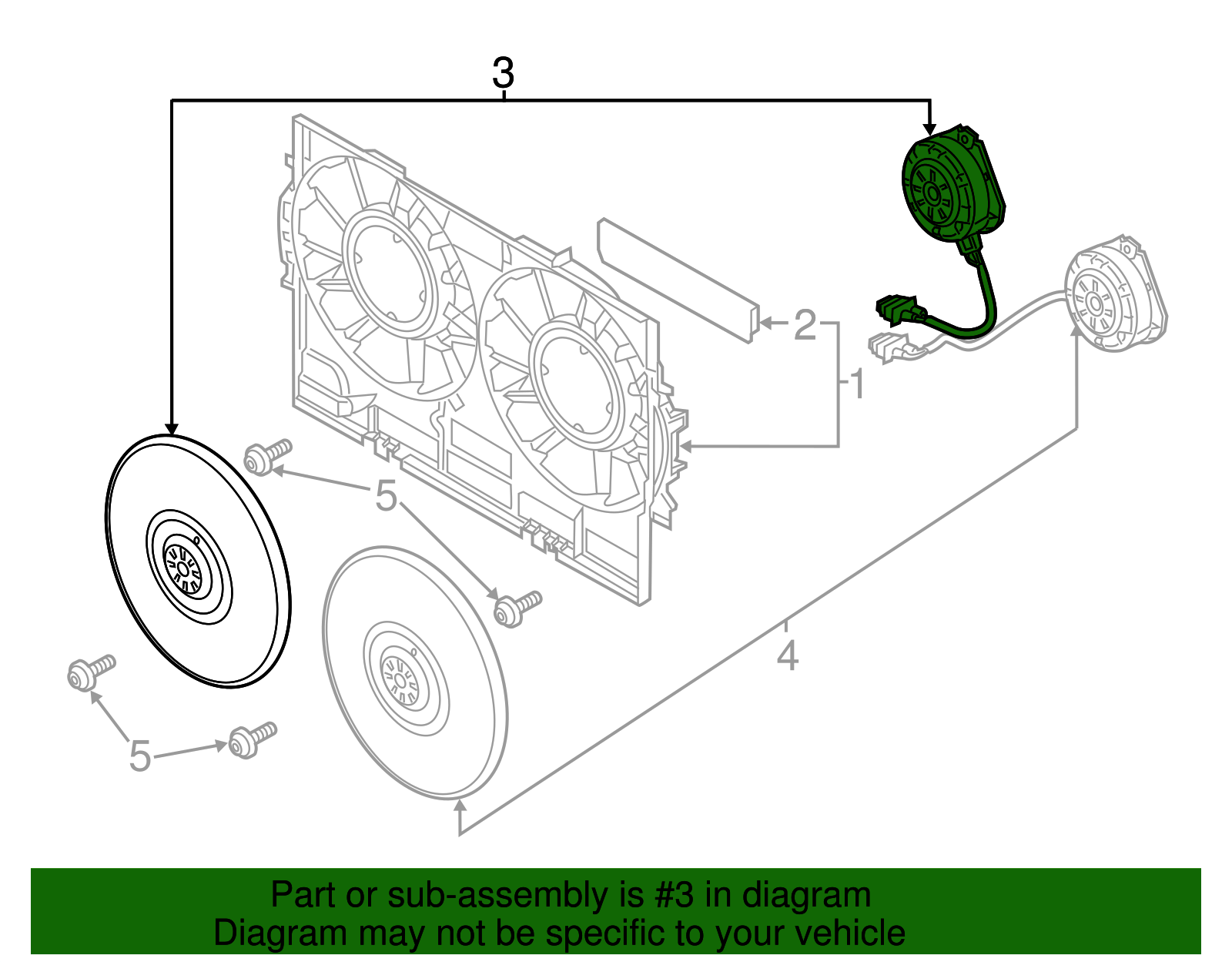 3
2
1
5
4
5

Part or sub-assembly is #3 in diagram
Diagram may not be specific to your vehicle