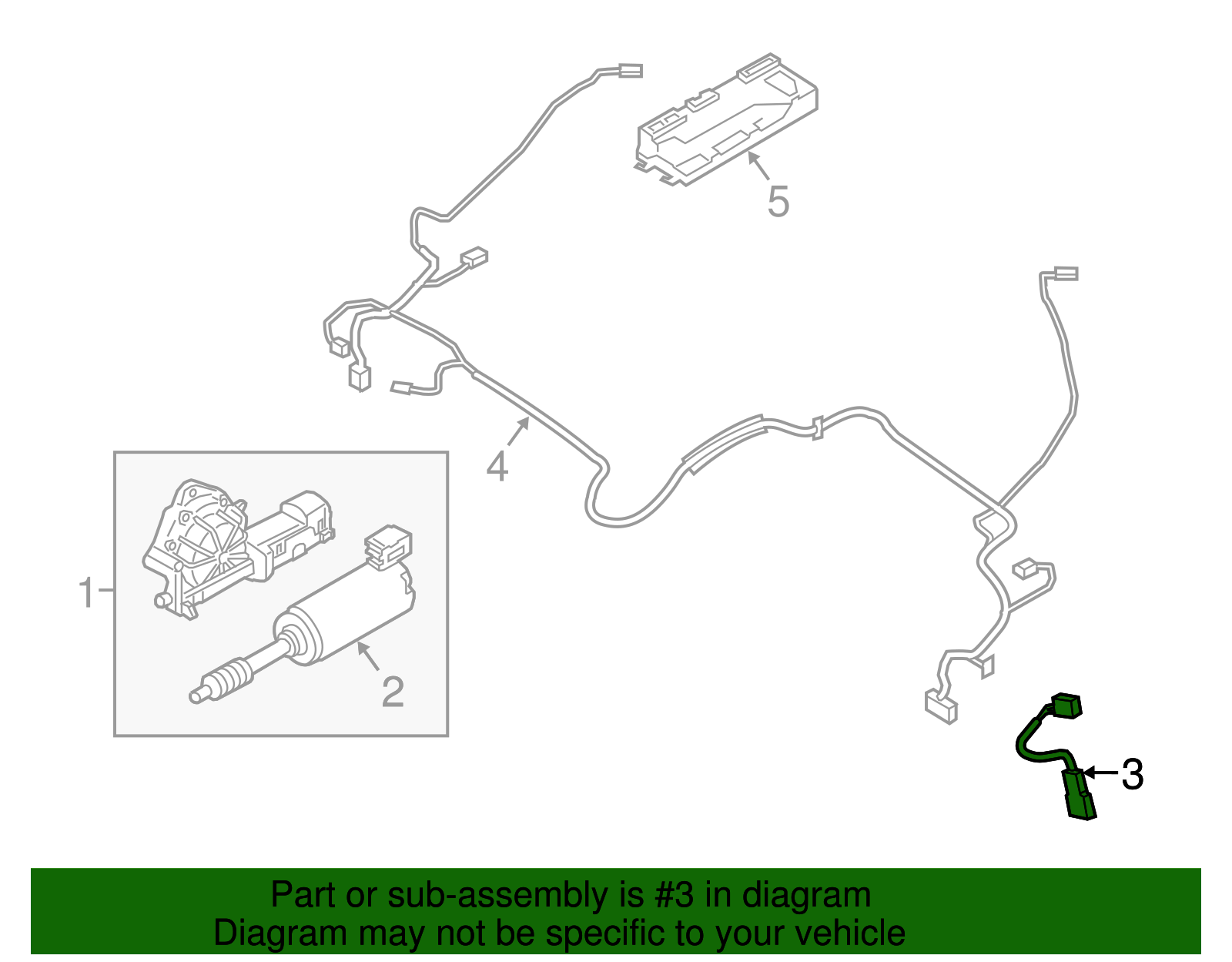 5

4

1

2

3

Part or sub-assembly is #3 in diagram
Diagram may not be specific to your vehicle