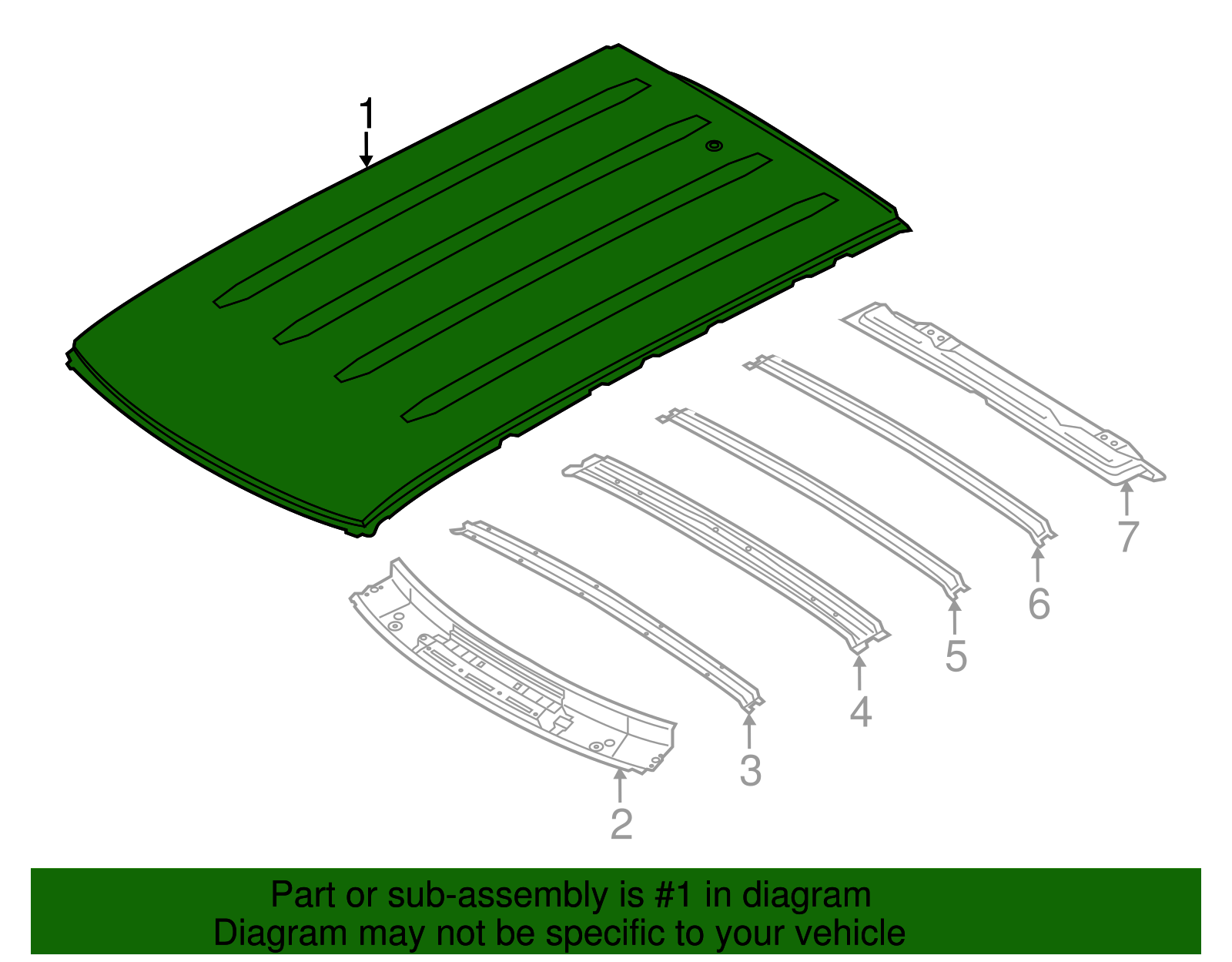 1

7

6

5

4

3

2

Part or sub-assembly is #1 in diagram
Diagram may not be specific to your vehicle