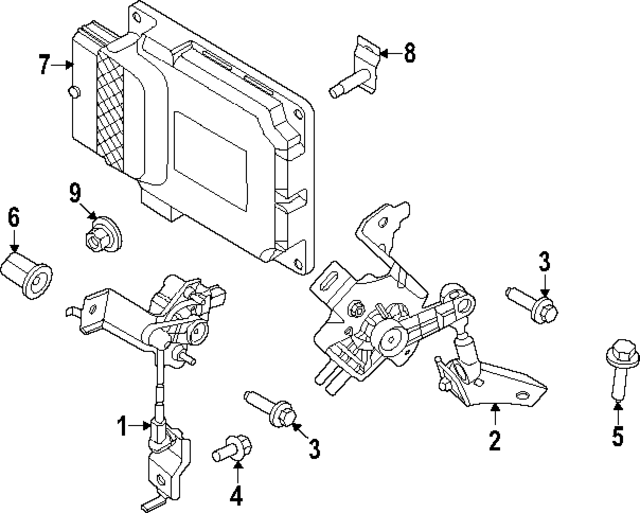 7
8
9
6
3
1
3
2
5
4