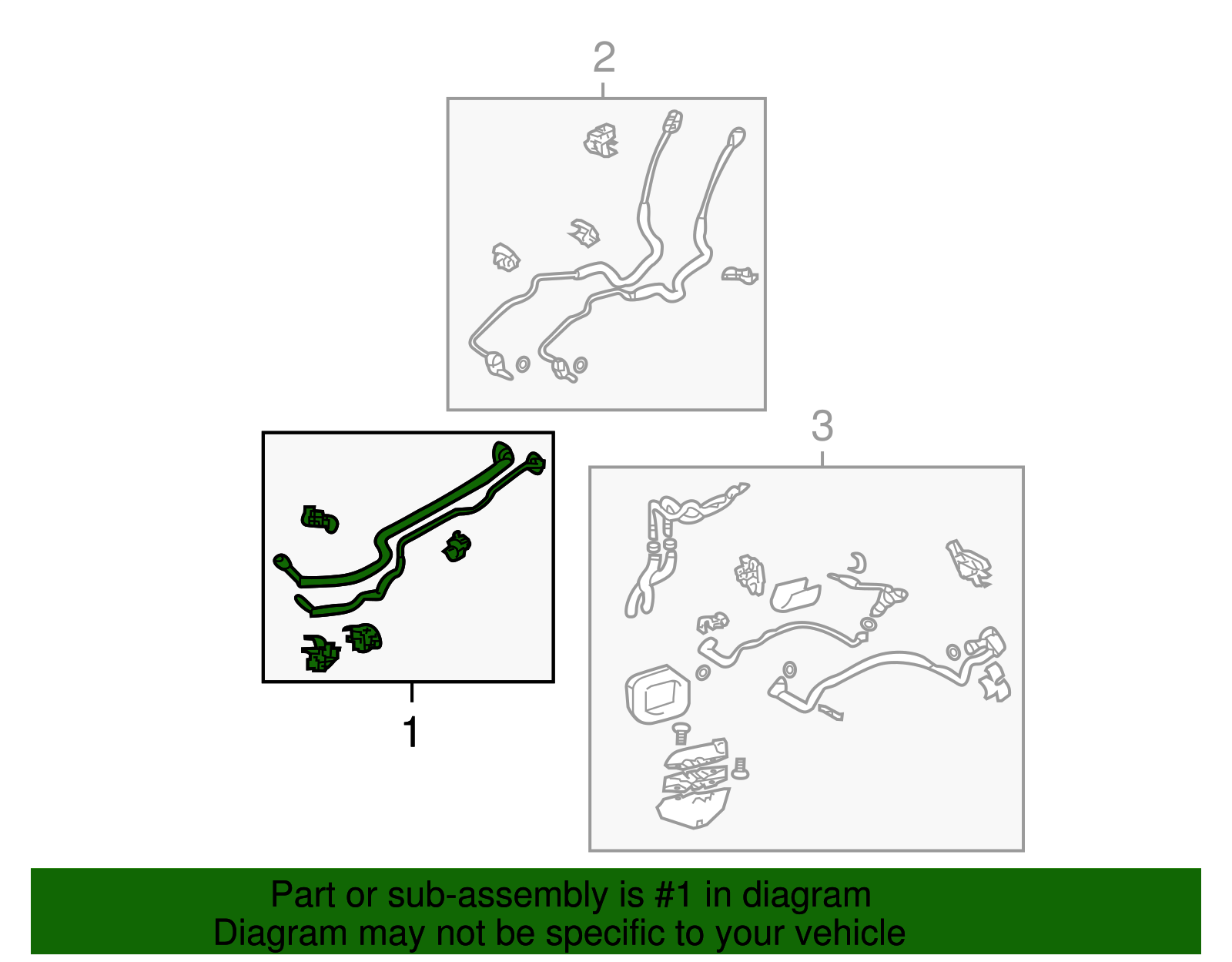 2

3

1

Part or sub-assembly is #1 in diagram
Diagram may not be specific to your vehicle