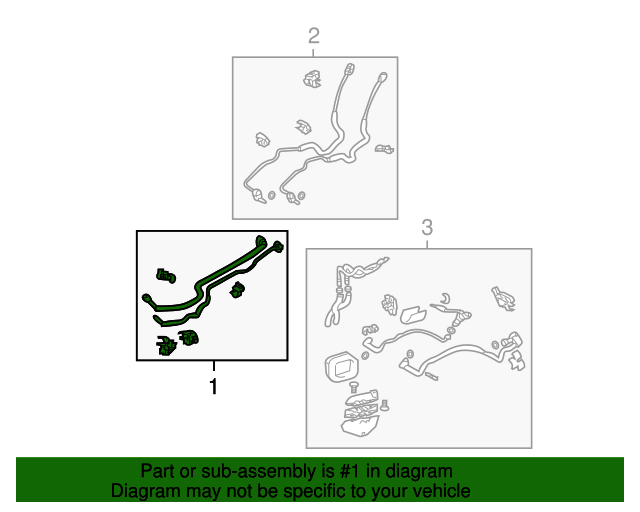 2

3

1

Part or sub-assembly is #1 in diagram
Diagram may not be specific to your vehicle