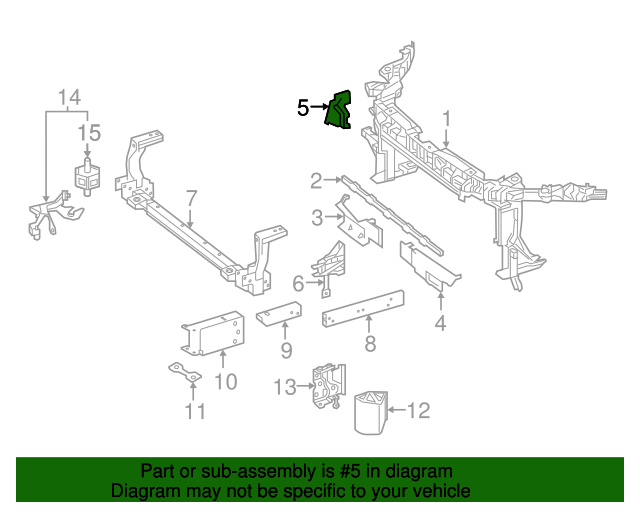 14
15
5
1
7
2
3
6
4
9
8
10
11
13
12

Part or sub-assembly is #5 in diagram
Diagram may not be specific to your vehicle