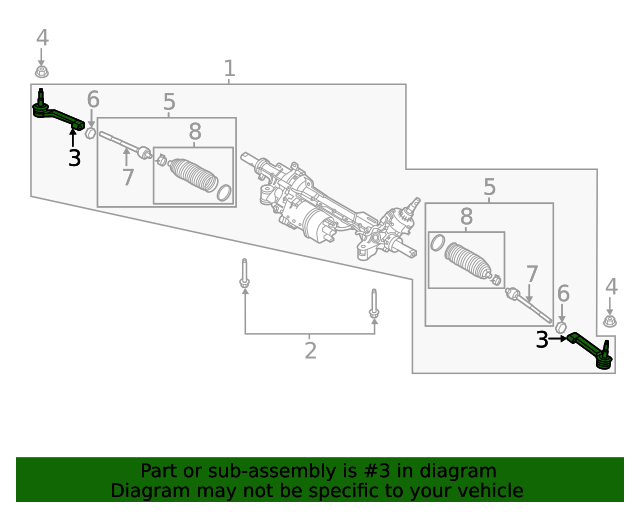 4
1
6
5
8
3
7
5
8
7
6
4
3
2

Part or sub-assembly is #3 in diagram
Diagram may not be specific to your vehicle