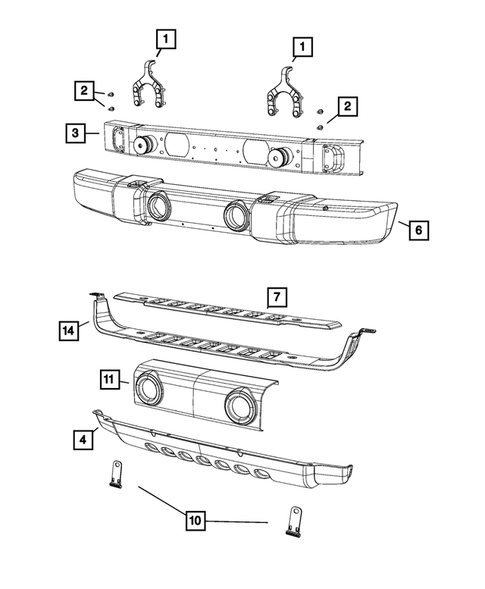 1
1
2
2
3
6
7
14
11
4
10