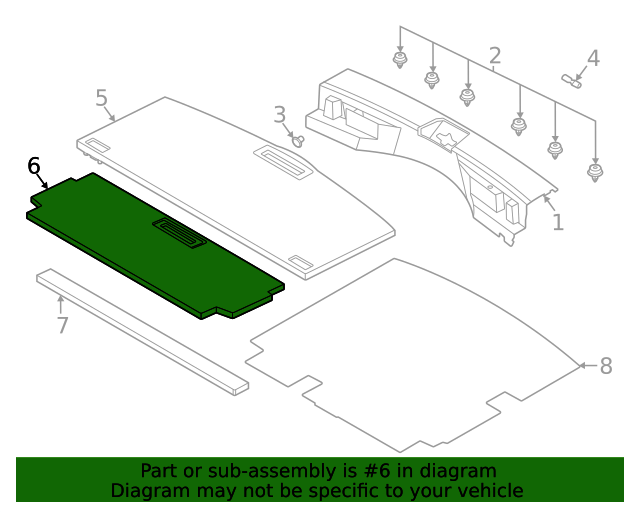 2
4
5
3
6
1
7
8
Part or sub-assembly is #6 in diagram
Diagram may not be specific to your vehicle