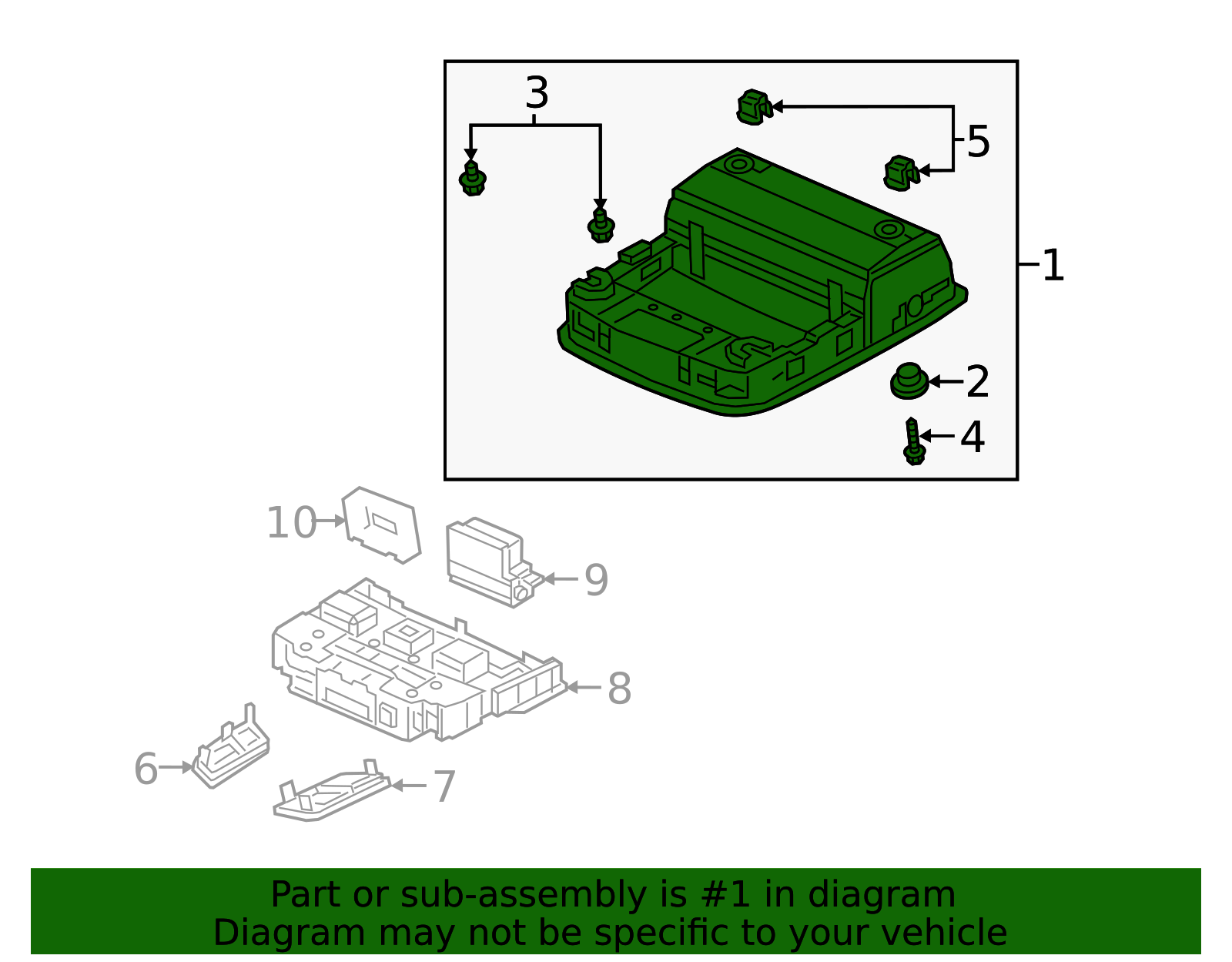 3
5
1
2
4
10
9
8
6
7

Part or sub-assembly is #1 in diagram
Diagram may not be specific to your vehicle