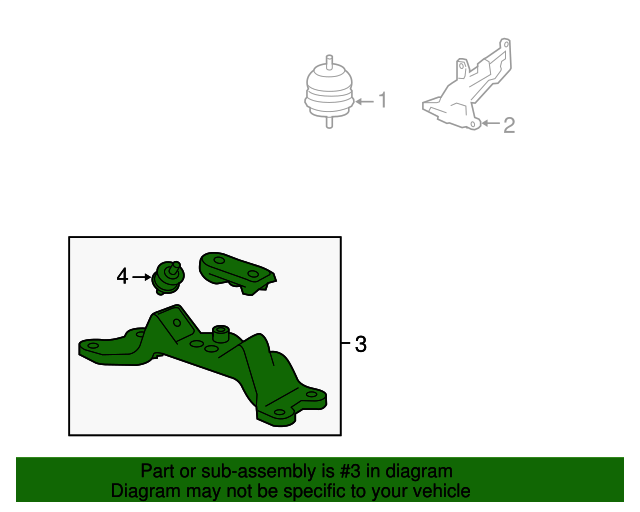 1

2

4

3

Part or sub-assembly is #3 in diagram
Diagram may not be specific to your vehicle