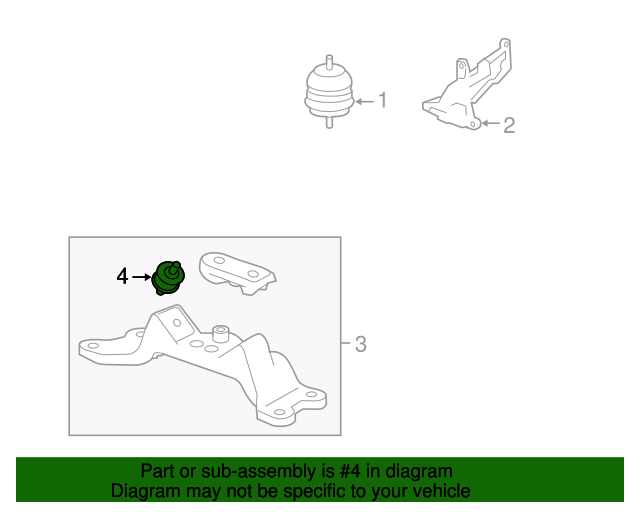 1

2

4

3

Part or sub-assembly is #4 in diagram
Diagram may not be specific to your vehicle