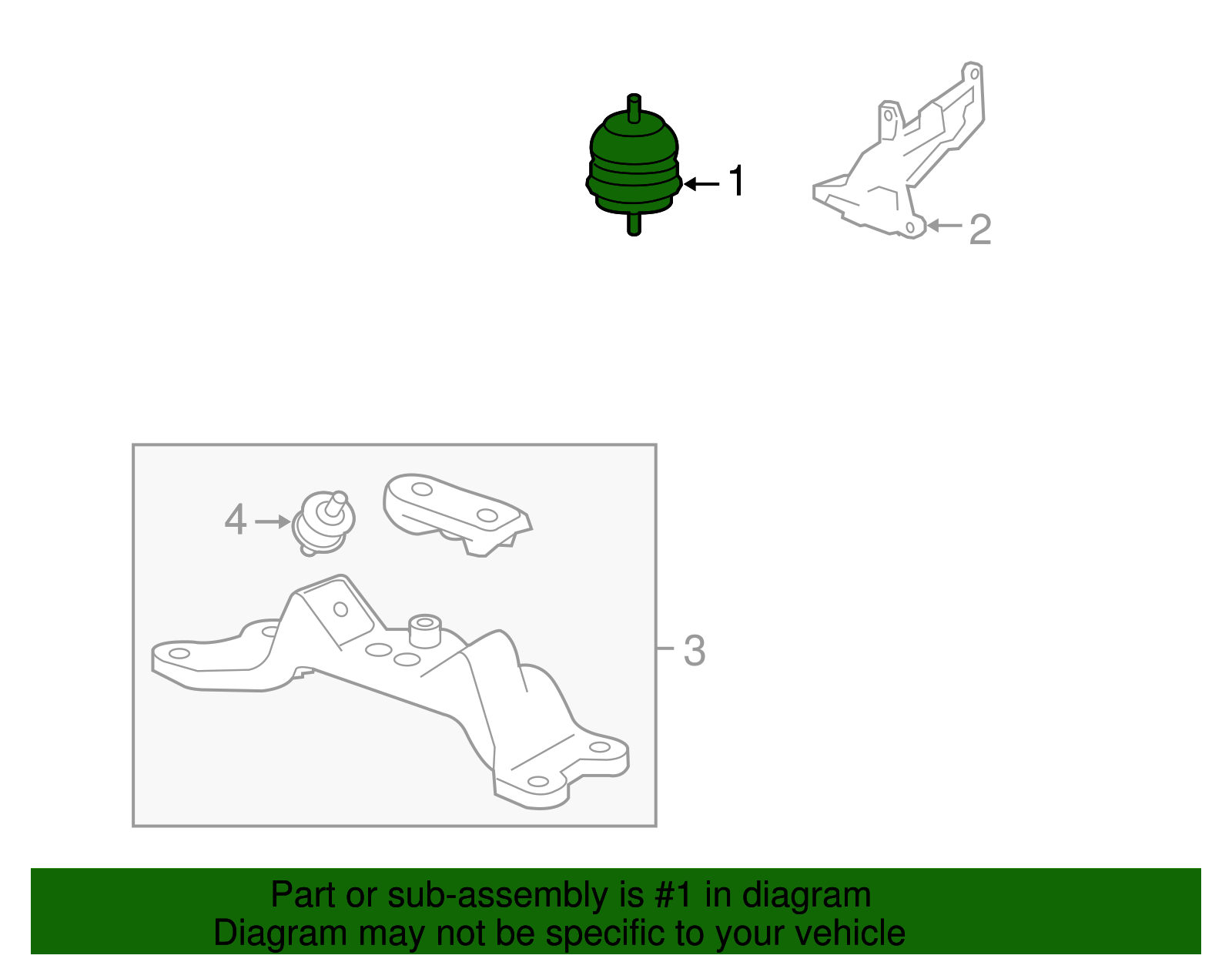 1
2
4
3

Part or sub-assembly is #1 in diagram
Diagram may not be specific to your vehicle