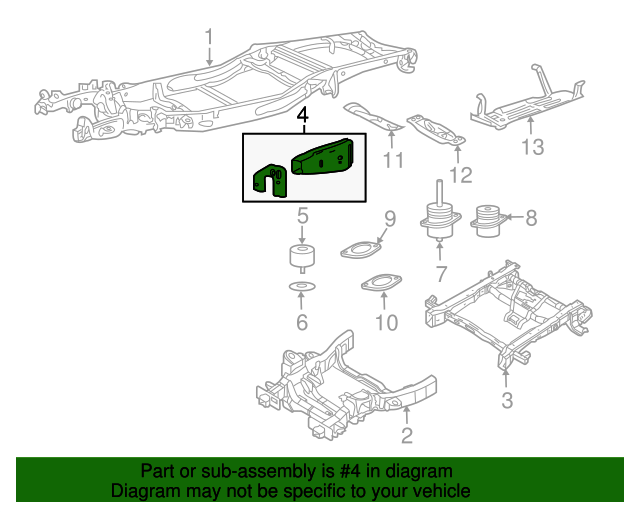 1

4

11

12

13

5

9

8

7

6

10

3

2

Part or sub-assembly is #4 in diagram
Diagram may not be specific to your vehicle