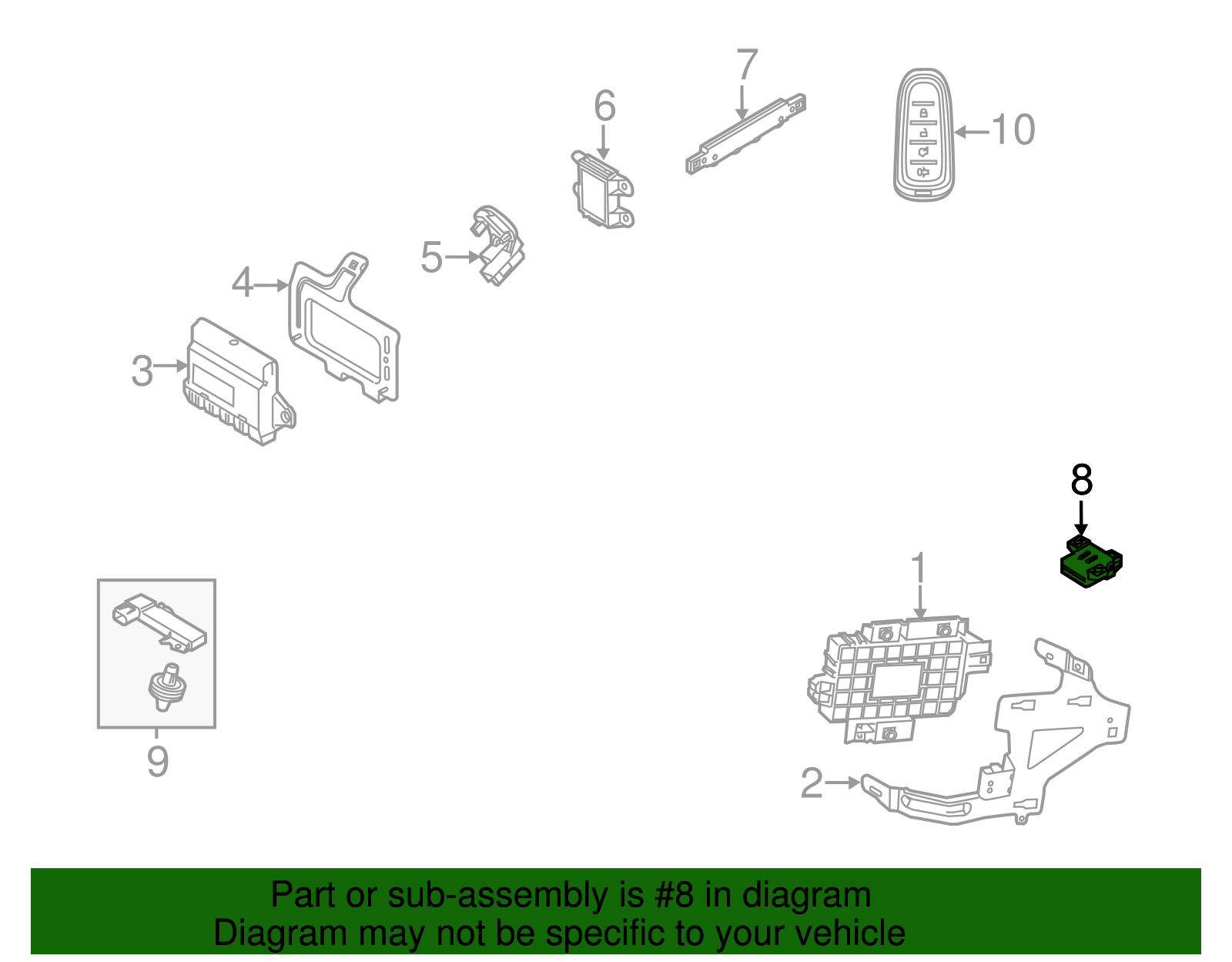 7
6
10
5
4
3
8
1
9
2

Part or sub-assembly is #8 in diagram
Diagram may not be specific to your vehicle