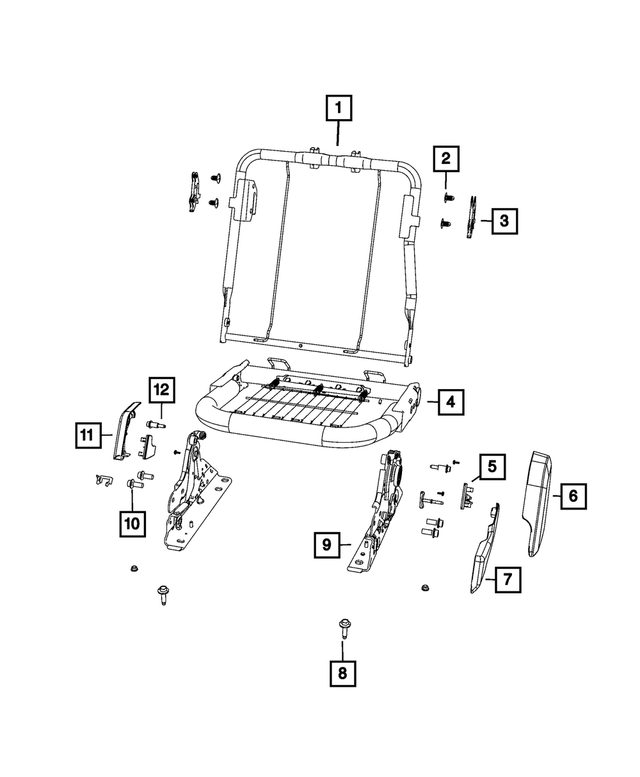 1
2
3
12
4
11
5
6
10
9
7
8