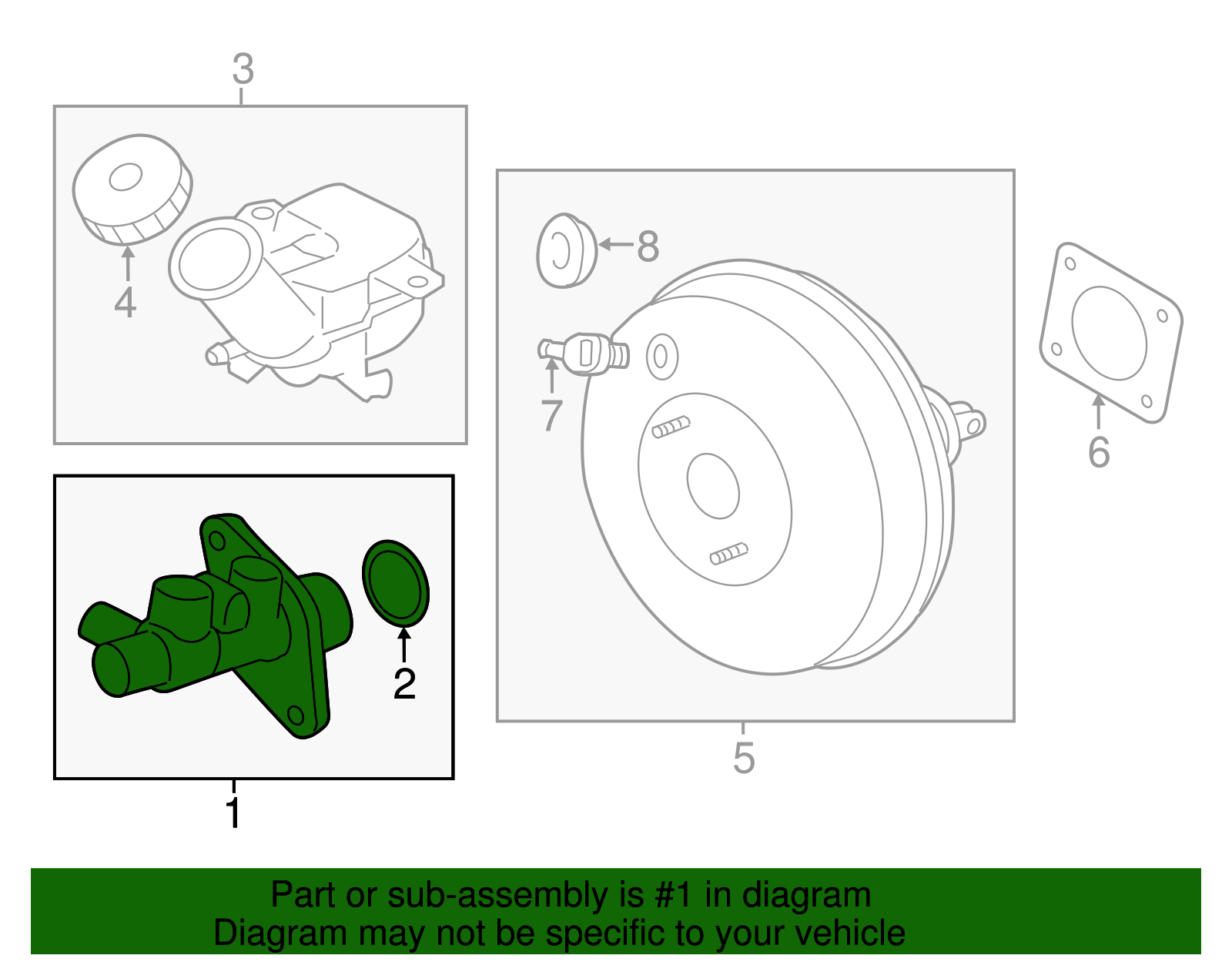 3

4

8

7

6

2

1

5

Part or sub-assembly is #1 in diagram
Diagram may not be specific to your vehicle