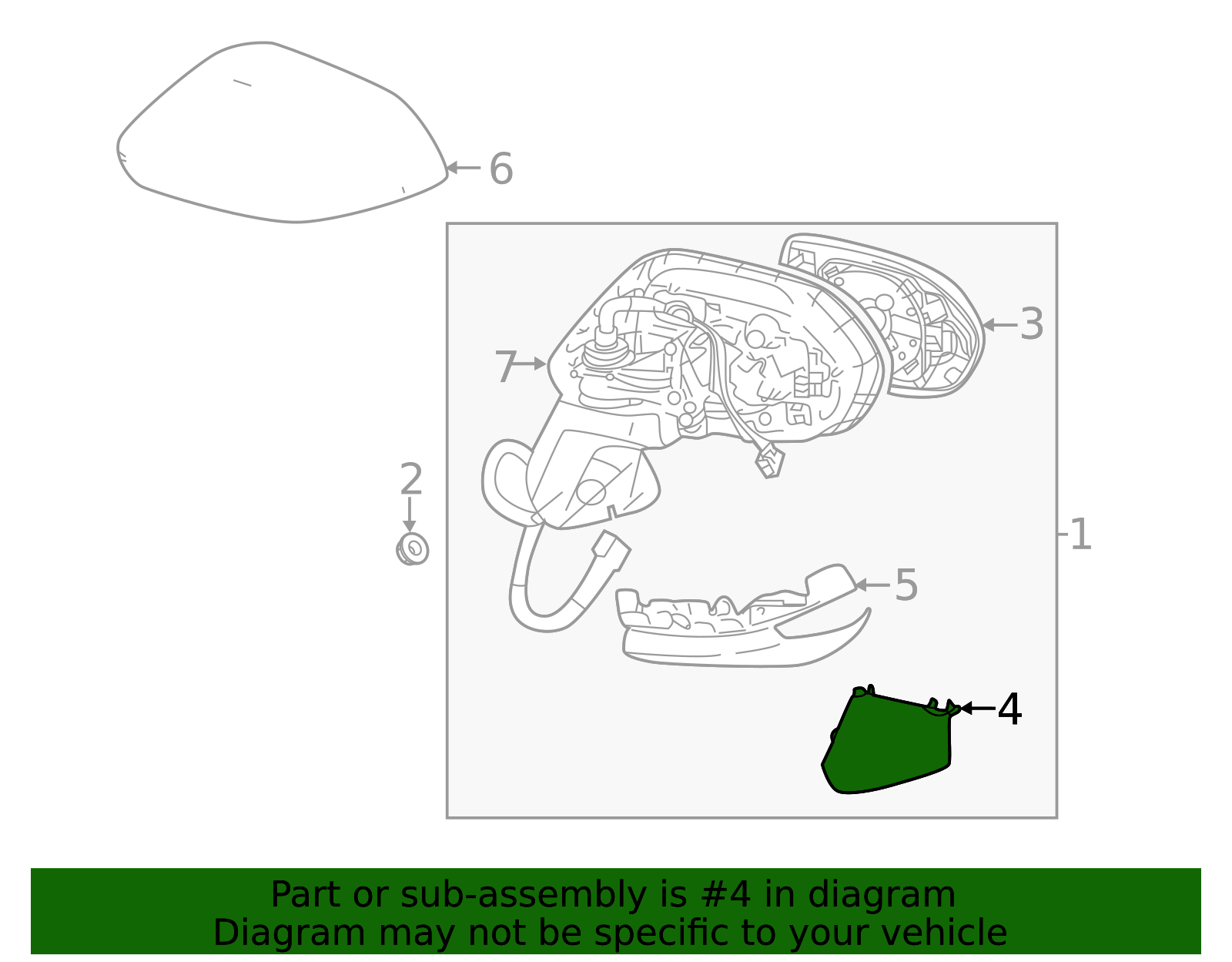 6
3
7
2
1
5
4

Part or sub-assembly is #4 in diagram
Diagram may not be specific to your vehicle