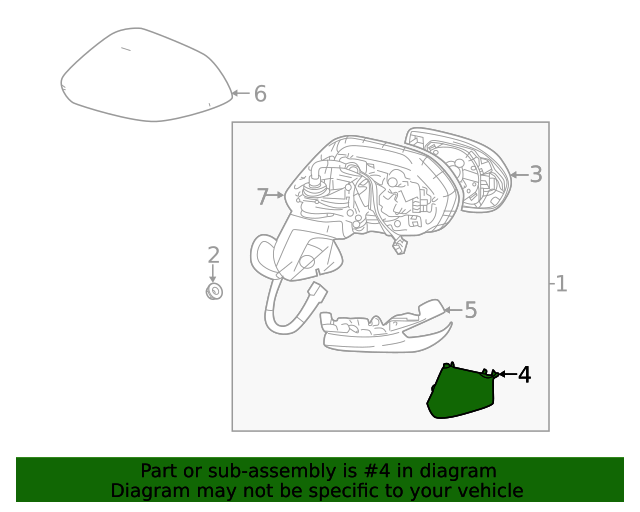 6
3
7
2
1
5
4

Part or sub-assembly is #4 in diagram
Diagram may not be specific to your vehicle