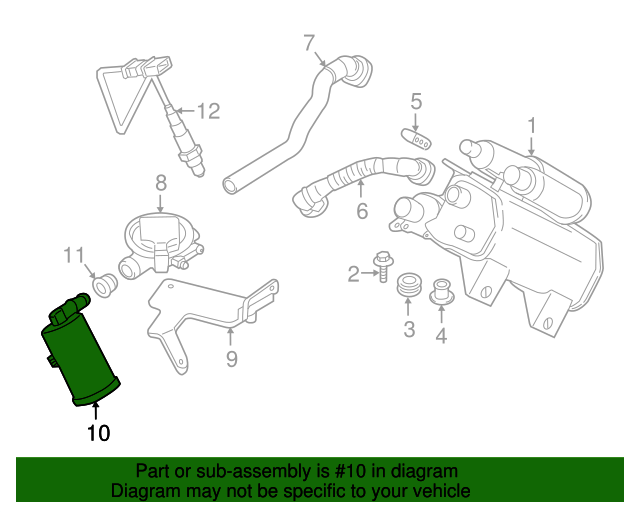 7

12

5

1

8

6

11

2

3

4

9

10

Part or sub-assembly is #10 in diagram
Diagram may not be specific to your vehicle