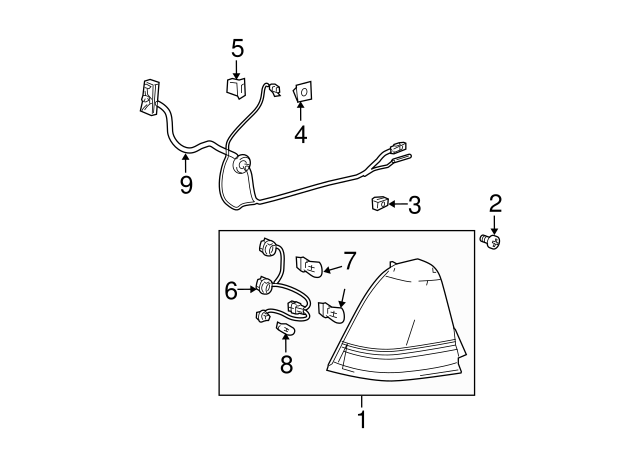 5
4
9
3
2
7
6
8
1