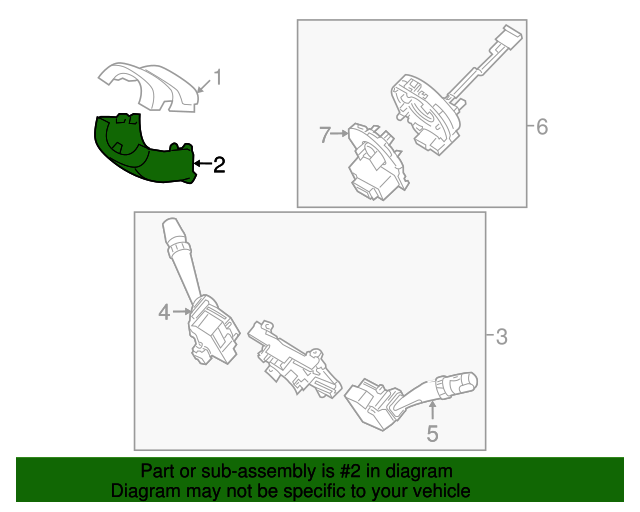 1
2
7
6
4
3
5
Part or sub-assembly is #2 in diagram
Diagram may not be specific to your vehicle