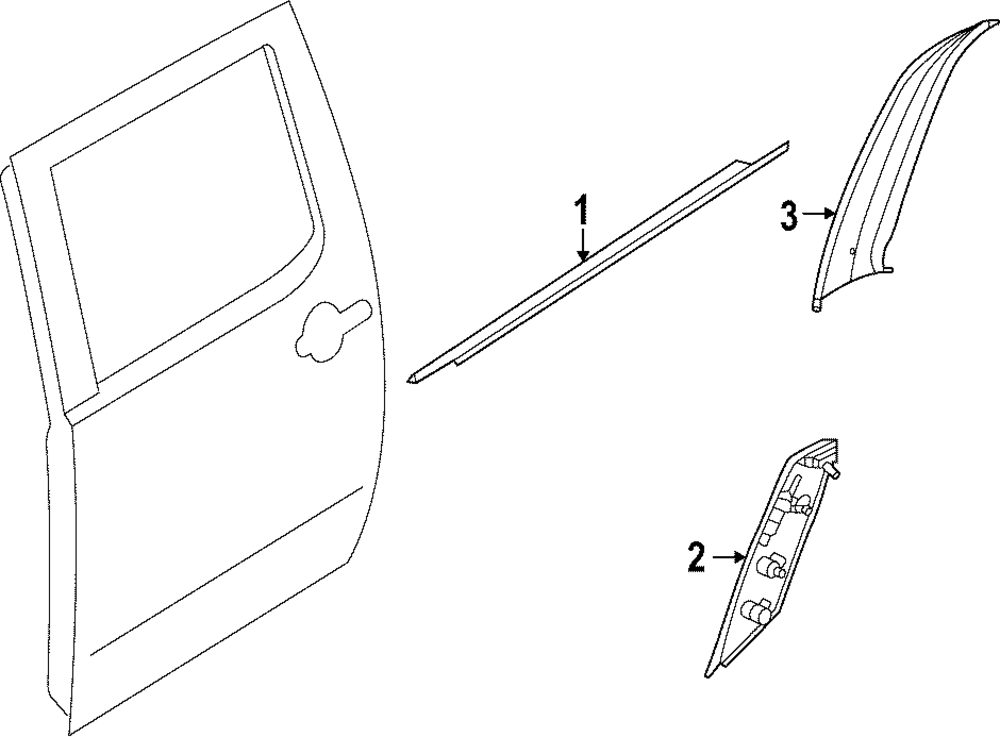 1
3
2