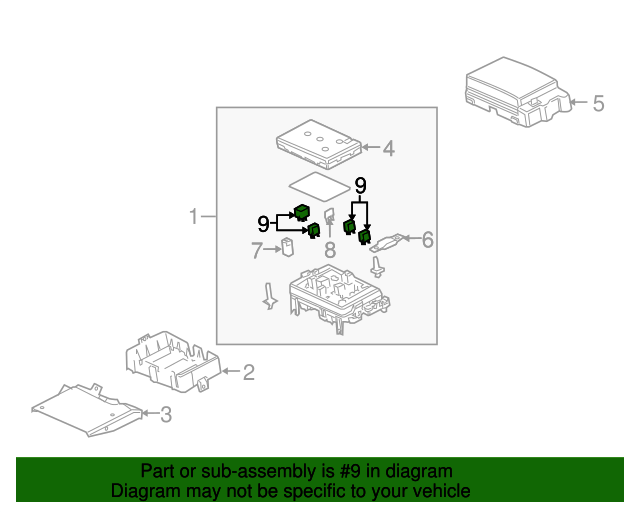 5

4

9

1

9

6

7

8

2

3

Part or sub-assembly is #9 in diagram
Diagram may not be specific to your vehicle