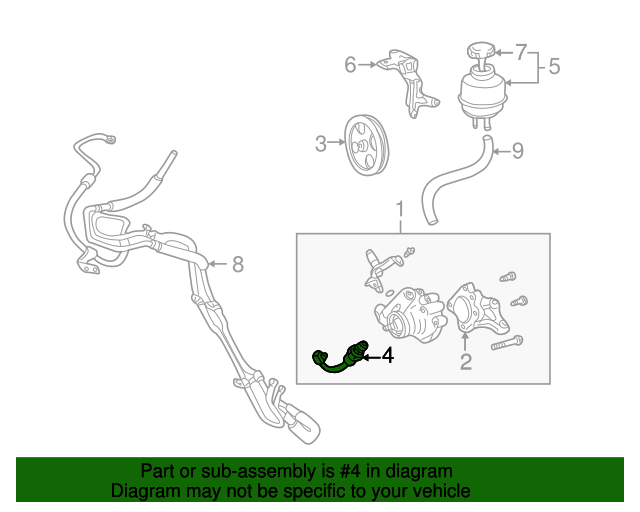 6
7
5
3
9
1
8
4
2

Part or sub-assembly is #4 in diagram
Diagram may not be specific to your vehicle