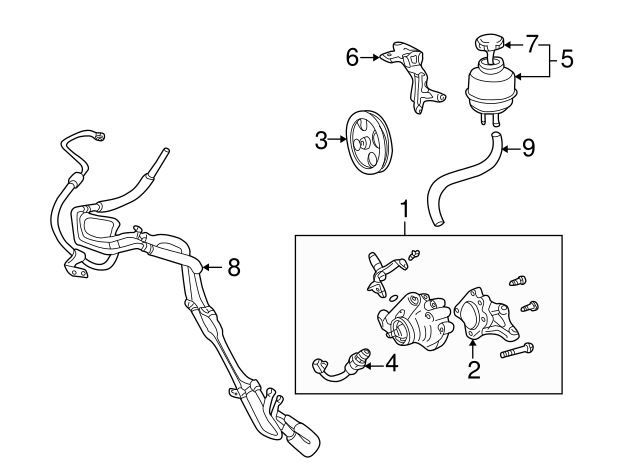 6
7
5
3
9
1
8
4
2