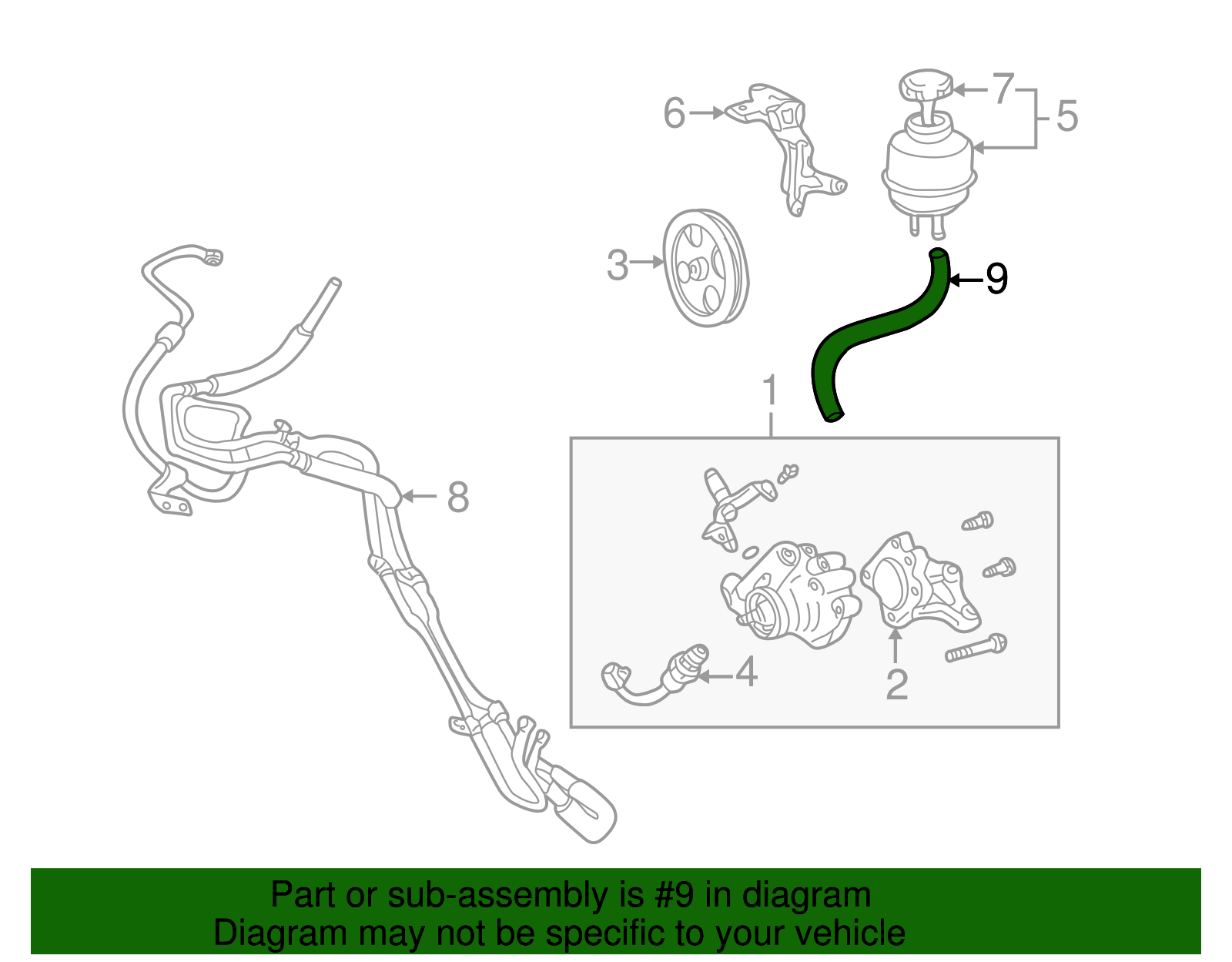 6
7
5
3
9
1
8
4
2

Part or sub-assembly is #9 in diagram
Diagram may not be specific to your vehicle