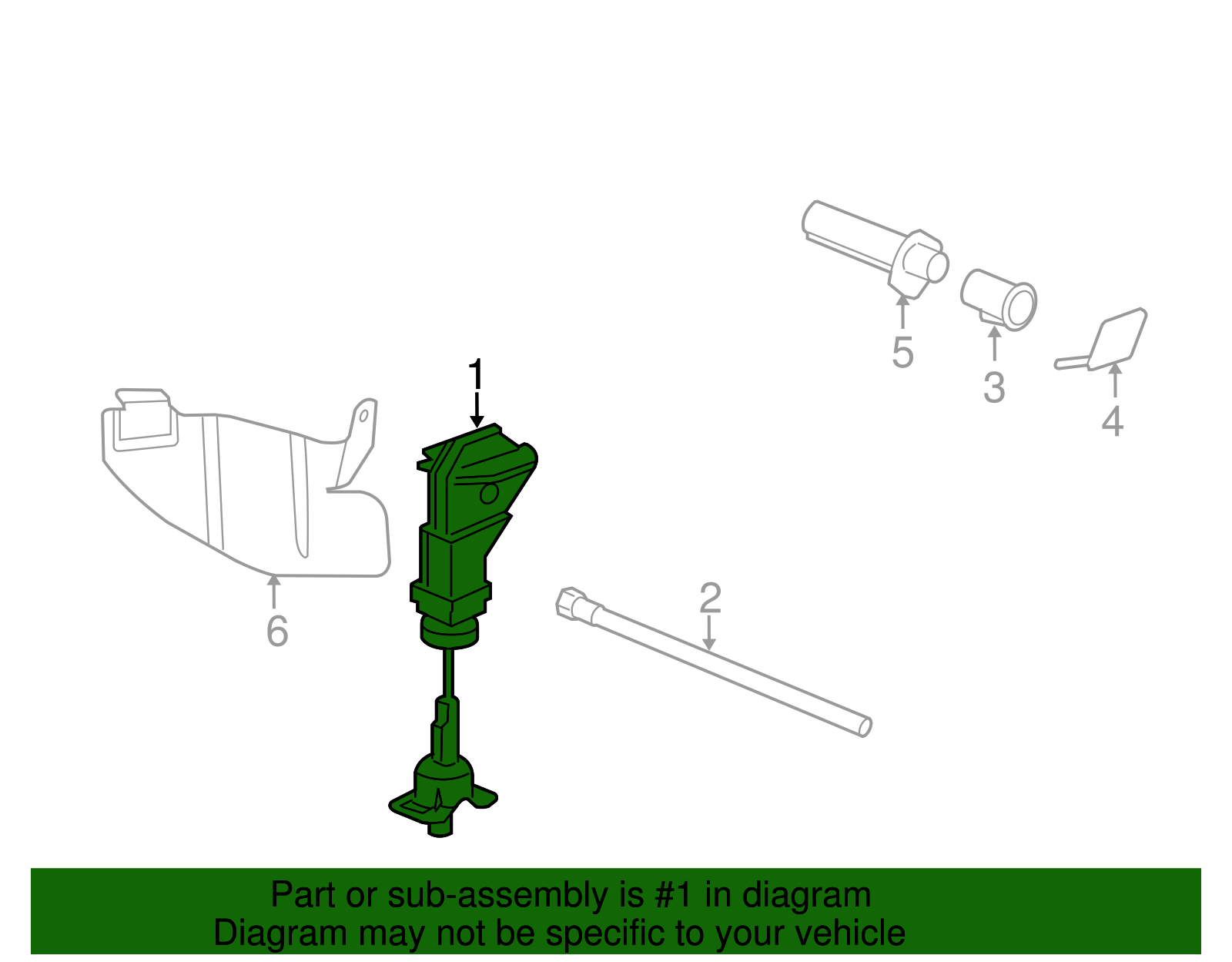 5

3

4

1

6

2

Part or sub-assembly is #1 in diagram
Diagram may not be specific to your vehicle