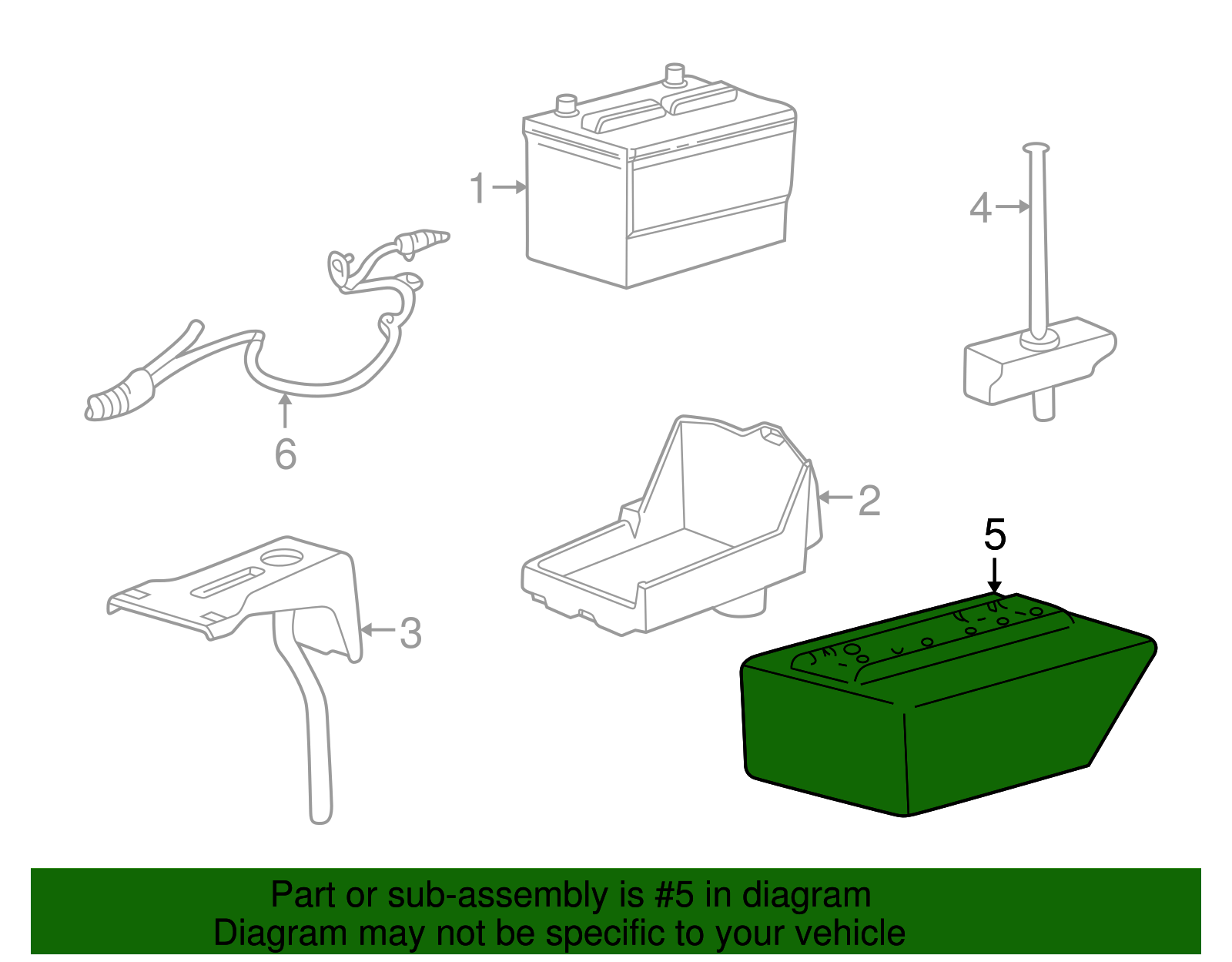 1
4
6
2
5
3

Part or sub-assembly is #5 in diagram
Diagram may not be specific to your vehicle