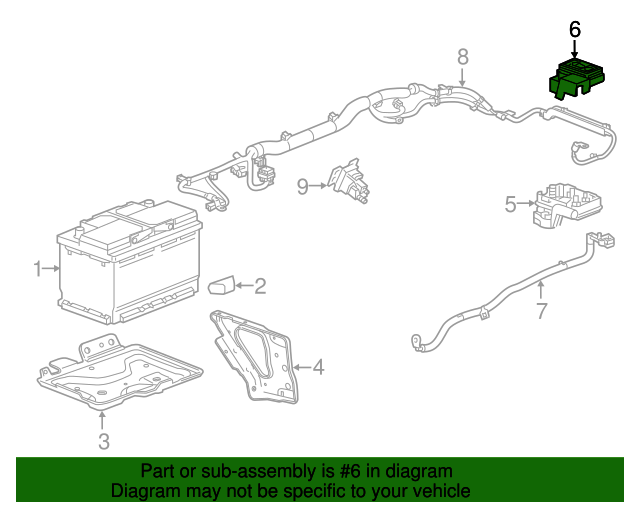 6
8
9
5
1
2
7
4
3

Part or sub-assembly is #6 in diagram
Diagram may not be specific to your vehicle