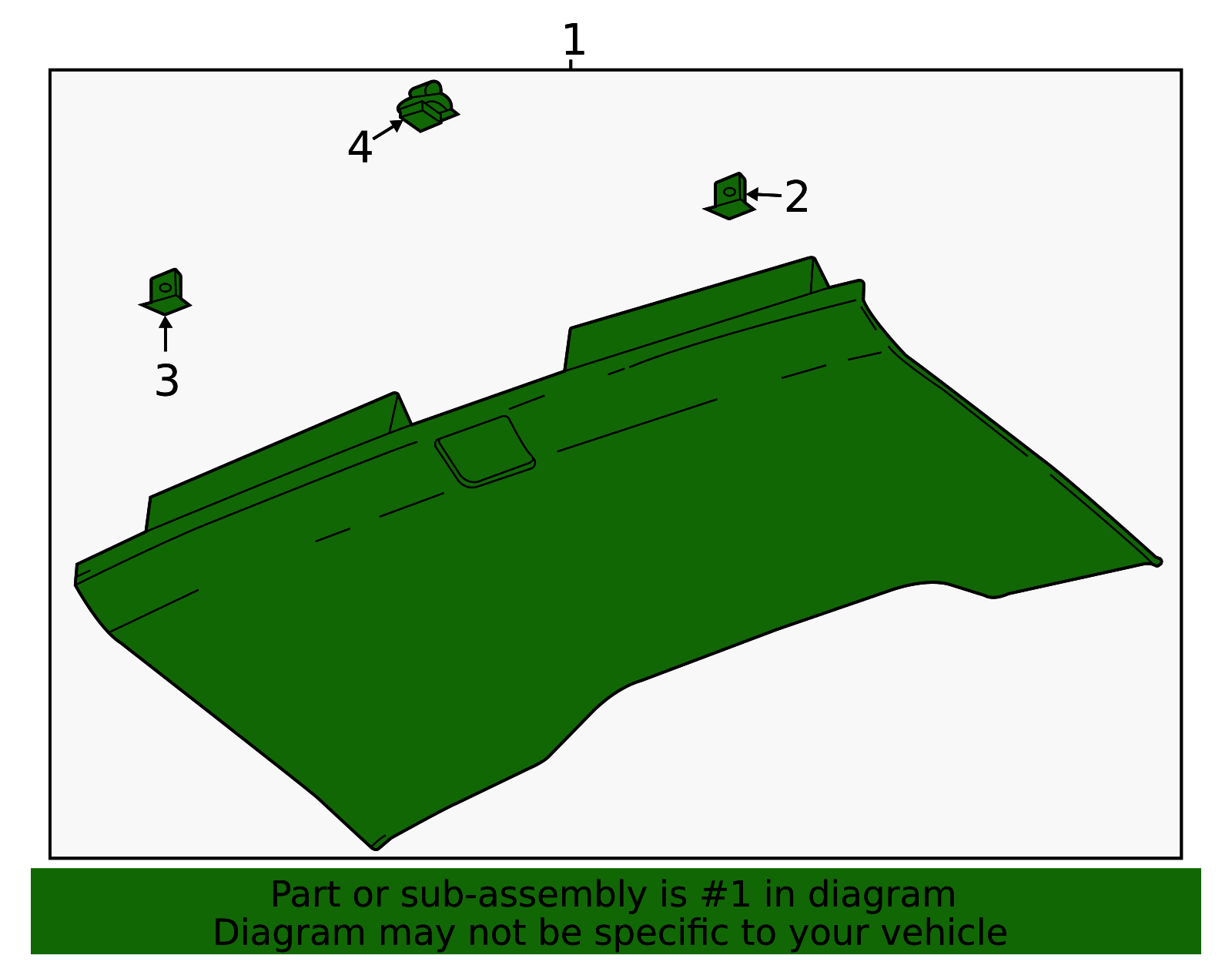 1

4

2

3

Part or sub-assembly is #1 in diagram
Diagram may not be specific to your vehicle