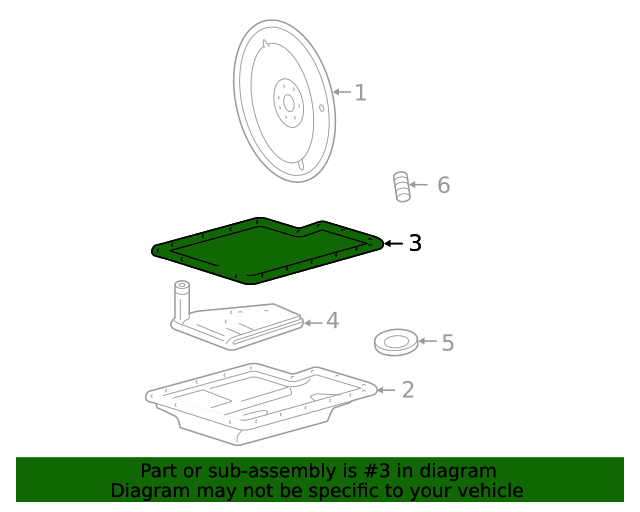 1

6

3

4

5

2

Part or sub-assembly is #3 in diagram
Diagram may not be specific to your vehicle