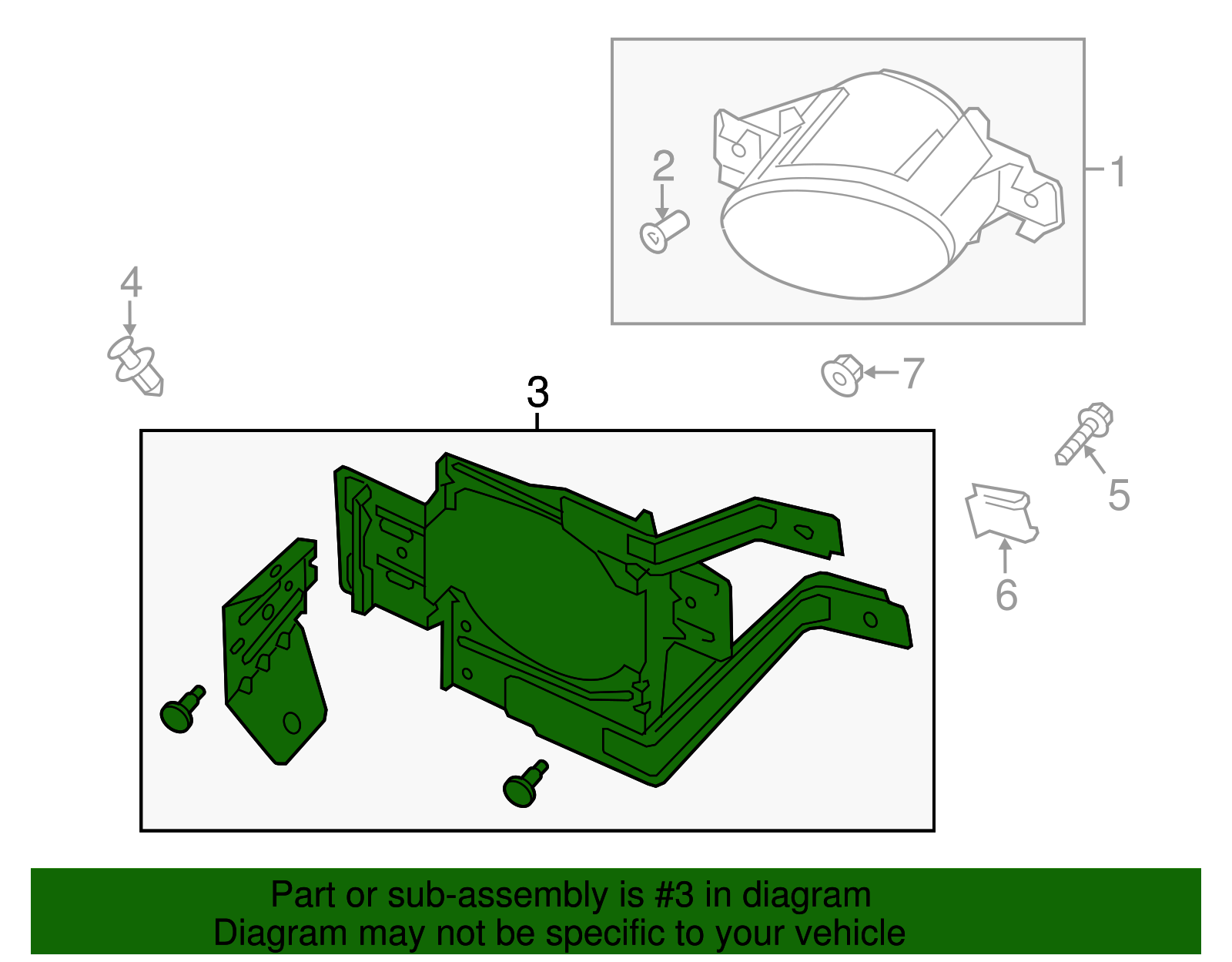 2

1

4

7

3

5

6

Part or sub-assembly is #3 in diagram
Diagram may not be specific to your vehicle