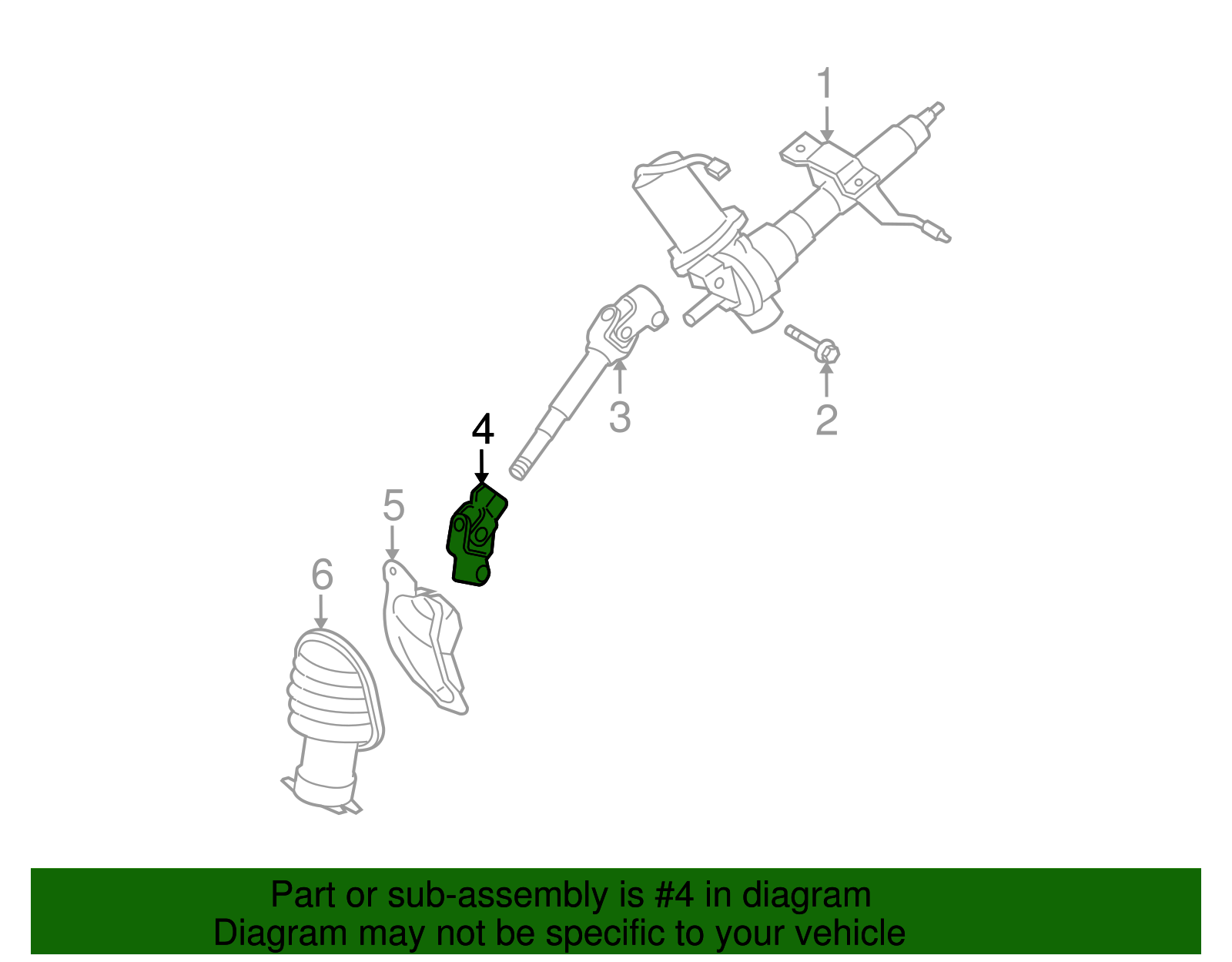 1
2
3
4
5
6

Part or sub-assembly is #4 in diagram
Diagram may not be specific to your vehicle