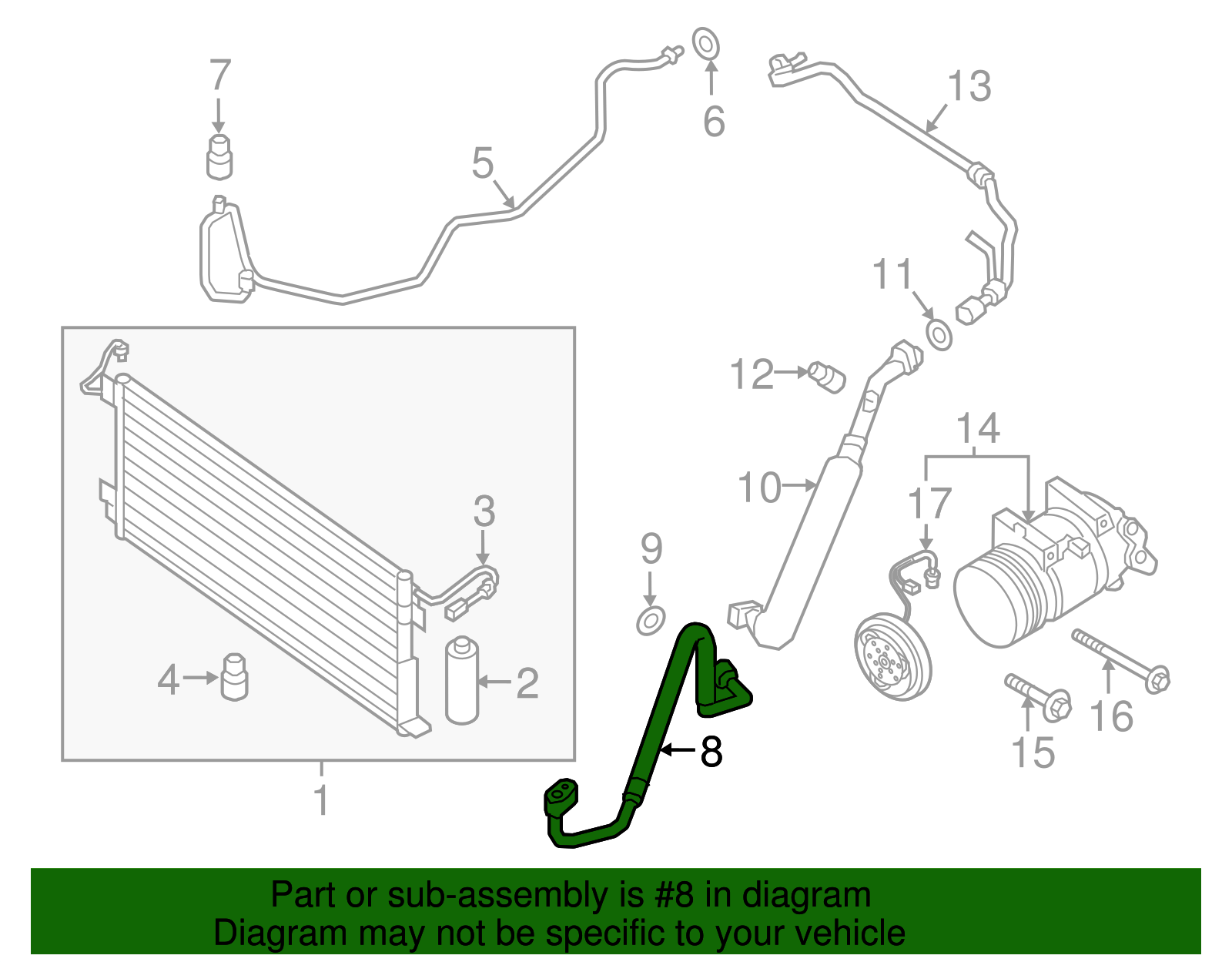 7
5
6
13
11
12
14
10
17
3
9
4
2
8
16
15
1

Part or sub-assembly is #8 in diagram
Diagram may not be specific to your vehicle