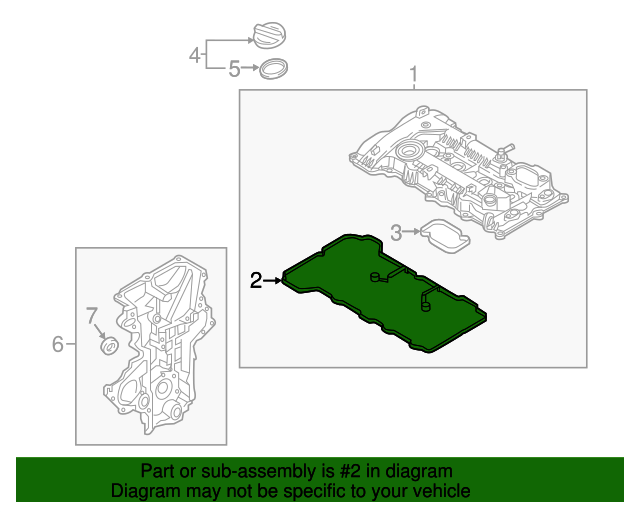 4
5
1
3
2
7
6

Part or sub-assembly is #2 in diagram
Diagram may not be specific to your vehicle