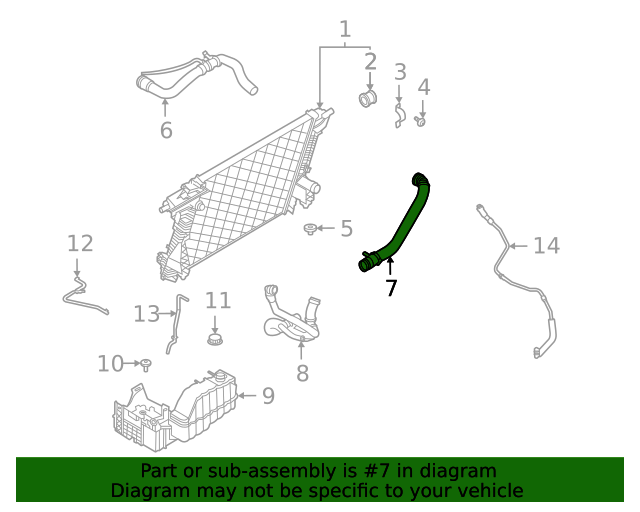 1
2
3
4
6
5
12
14
7
13
11
10
8
9

Part or sub-assembly is #7 in diagram
Diagram may not be specific to your vehicle