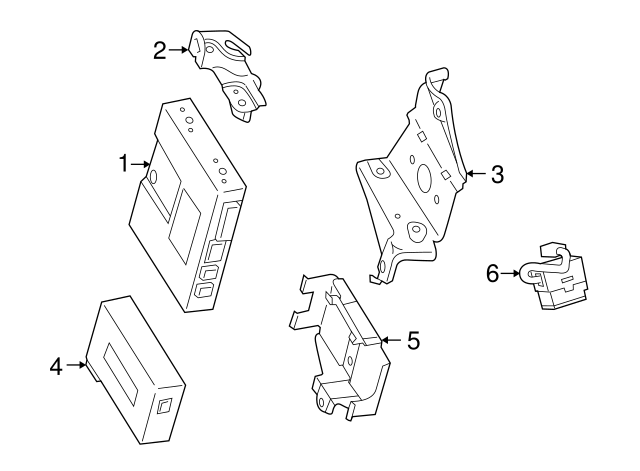 2
1
3
6
5
4