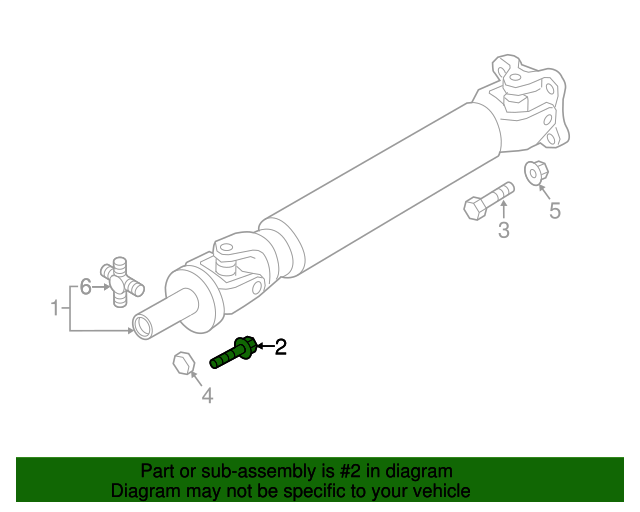 5
3
6
1
2
4

Part or sub-assembly is #2 in diagram
Diagram may not be specific to your vehicle